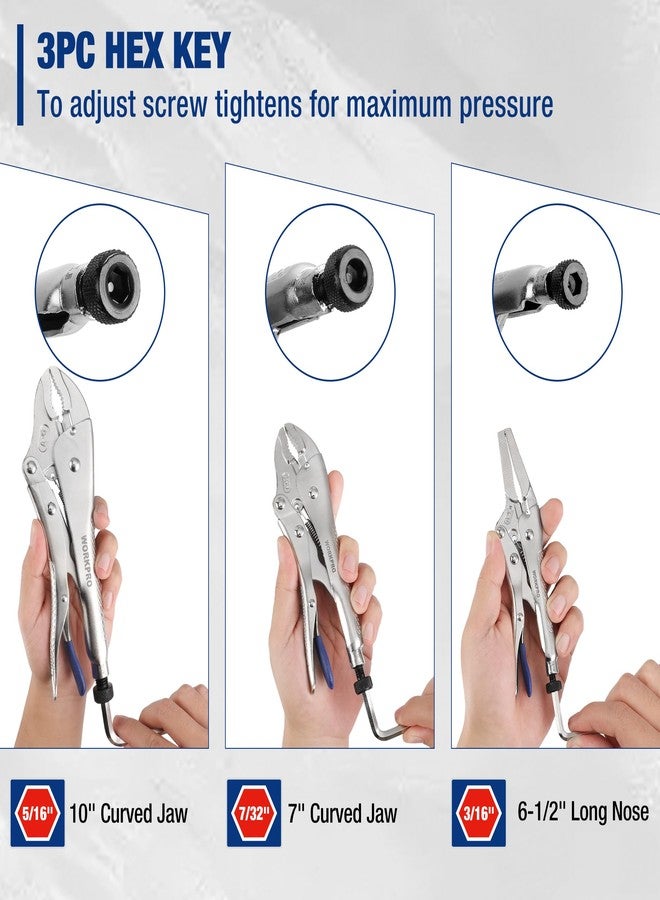 3PC HEX KEY
To adjust screw tightens for maximum pressure

WORKPRO

WORKPRO

WORKPRO

5/16" 10" Curved Jaw

7/32" 7" Curved Jaw

3/16" 6-1/2" Long Nose