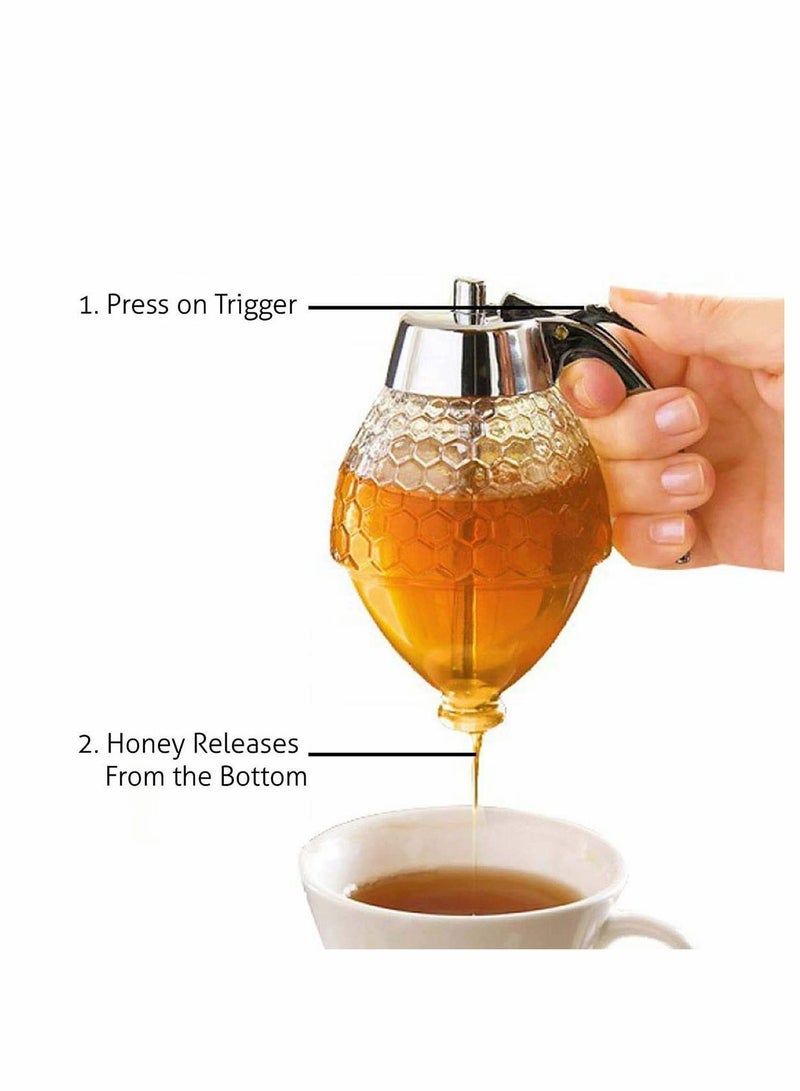 1. Press on Trigger

2. Honey Releases From the Bottom