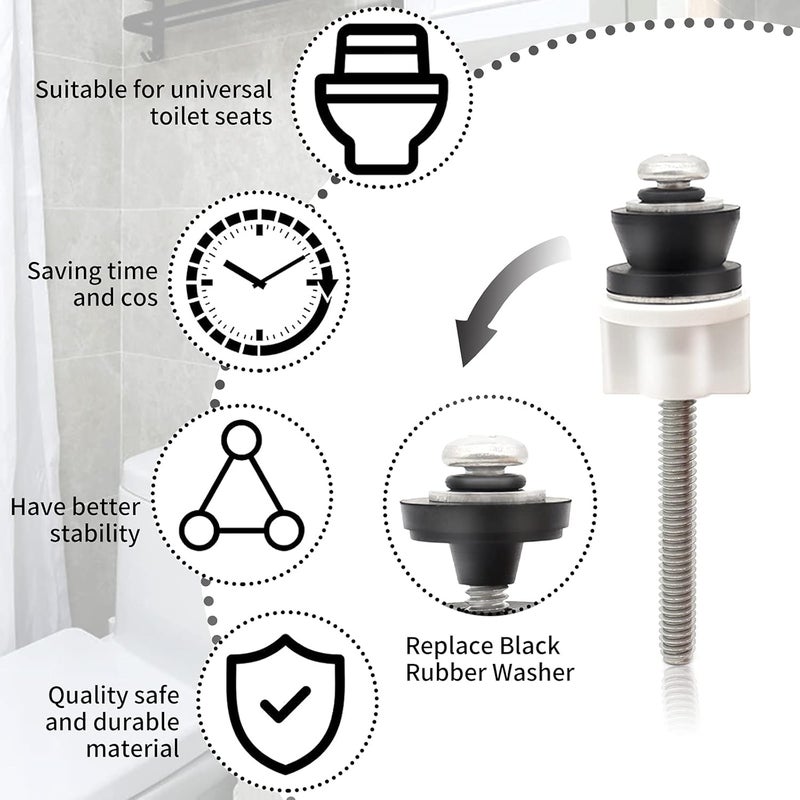 Suitable for universal toilet seats

Saving time and cos

Have better stability

Quality safe and durable material

Replace Black Rubber Washer