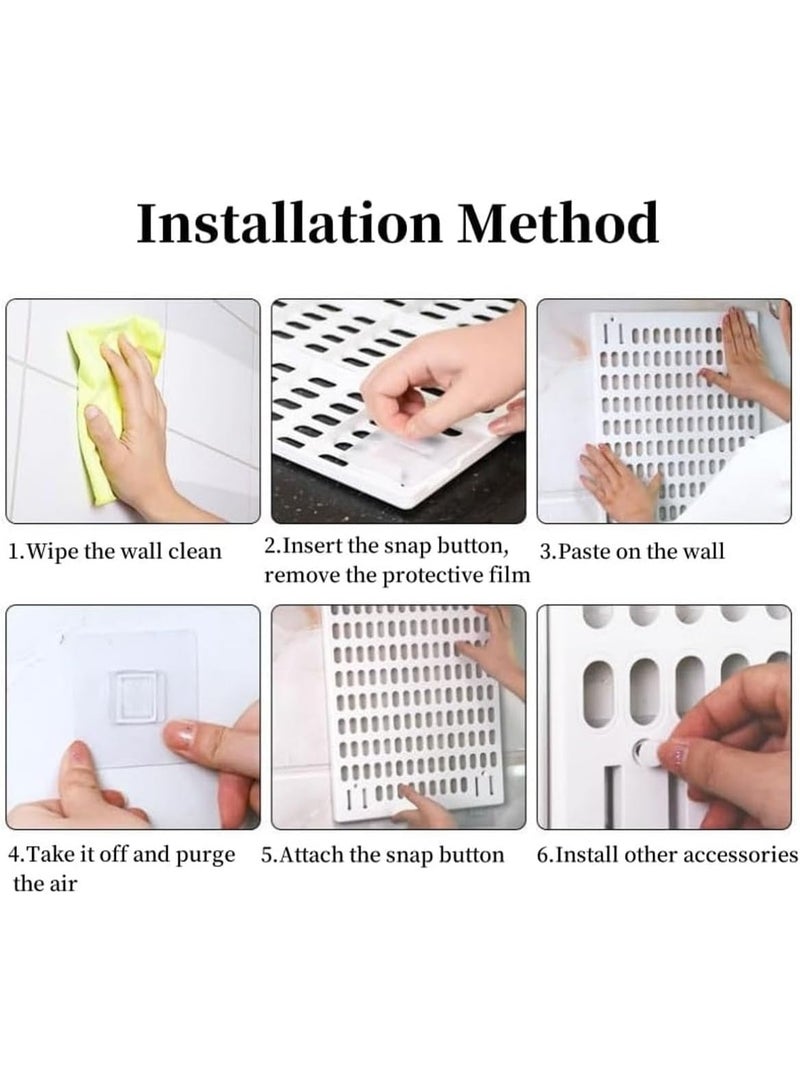 Installation Method

1.Wipe the wall clean

2.Insert the snap button, remove the protective film

3.Paste on the wall

4.Take it off and purge the air

5.Attach the snap button

6.Install other accessories