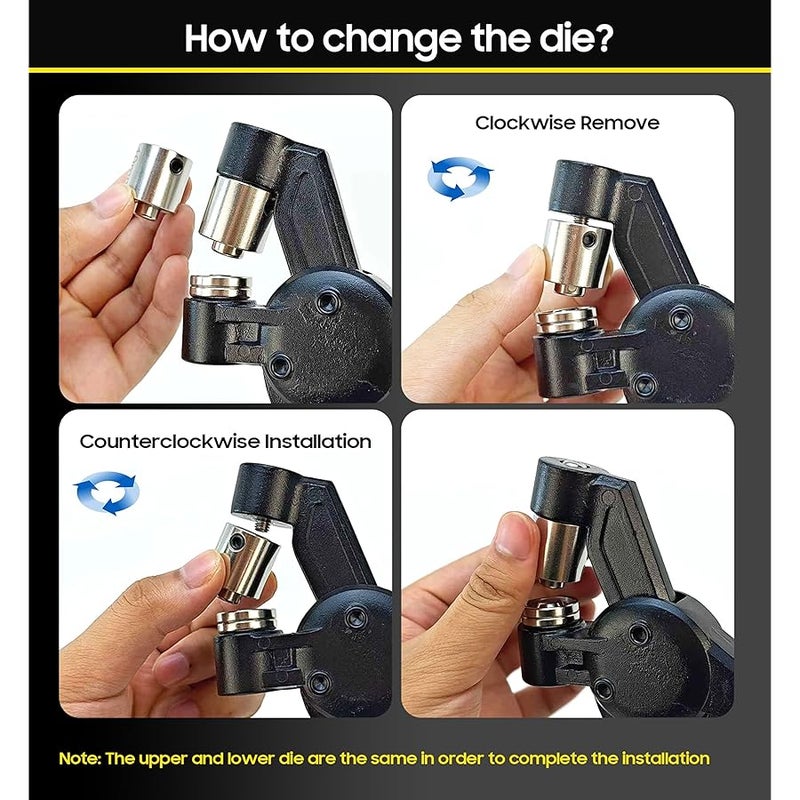 How to change the die?

Clockwise Remove

Counterclockwise Installation

Note: The upper and lower die are the same in order to complete the installation