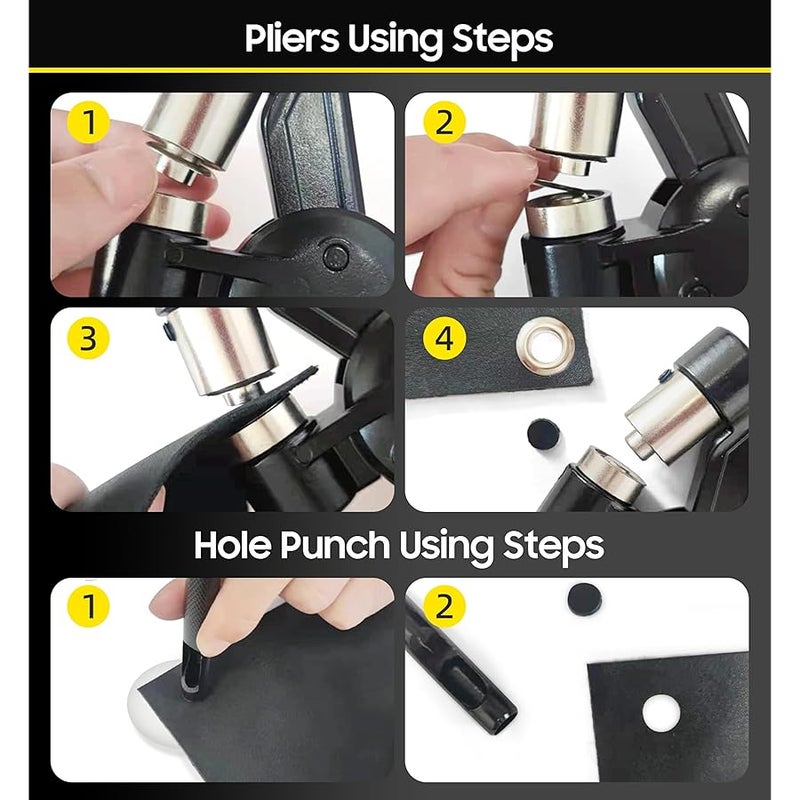 Pliers Using Steps

1

2

3

4

Hole Punch Using Steps

1

2