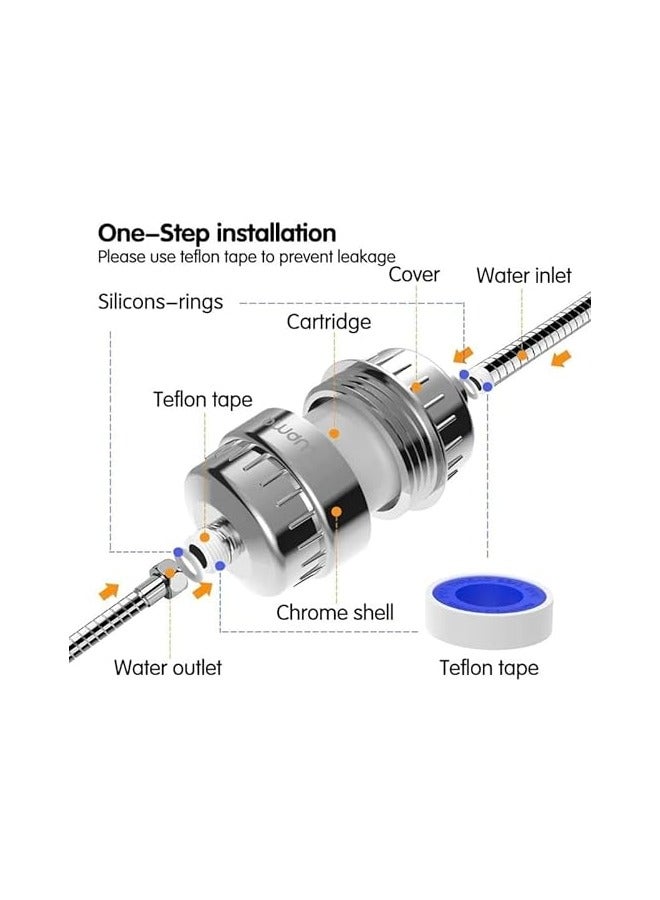 One–Step installation
Please use teflon tape to prevent leakage

Cover

Water inlet

Silicons–rings

Cartridge

Teflon tape

Chrome shell

Water outlet

Teflon tape