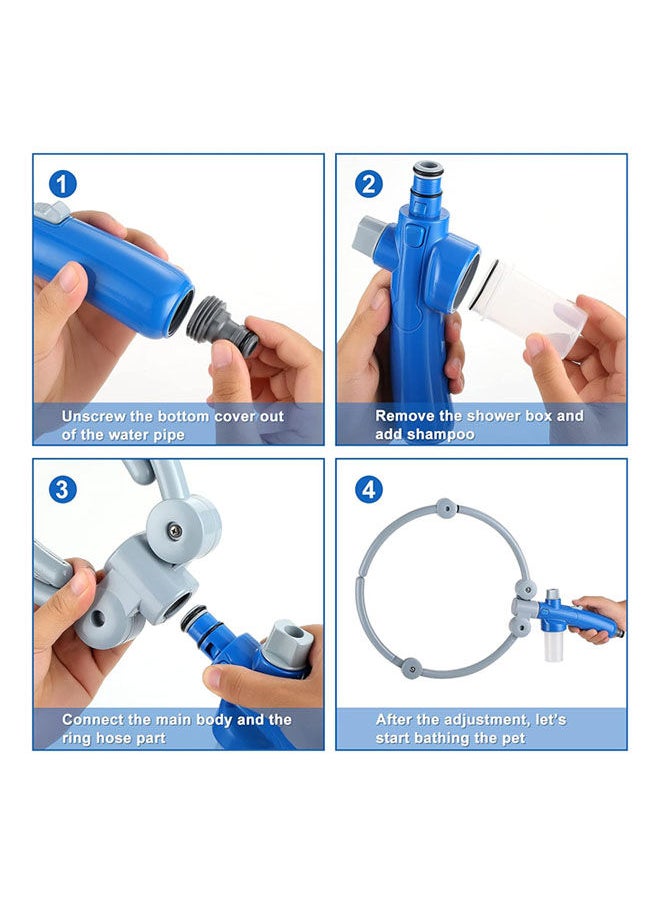 1

Unscrew the bottom cover out of the water pipe

2

Remove the shower box and add shampoo

3

Connect the main body and the ring hose part

4

After the adjustment, let's start bathing the pet