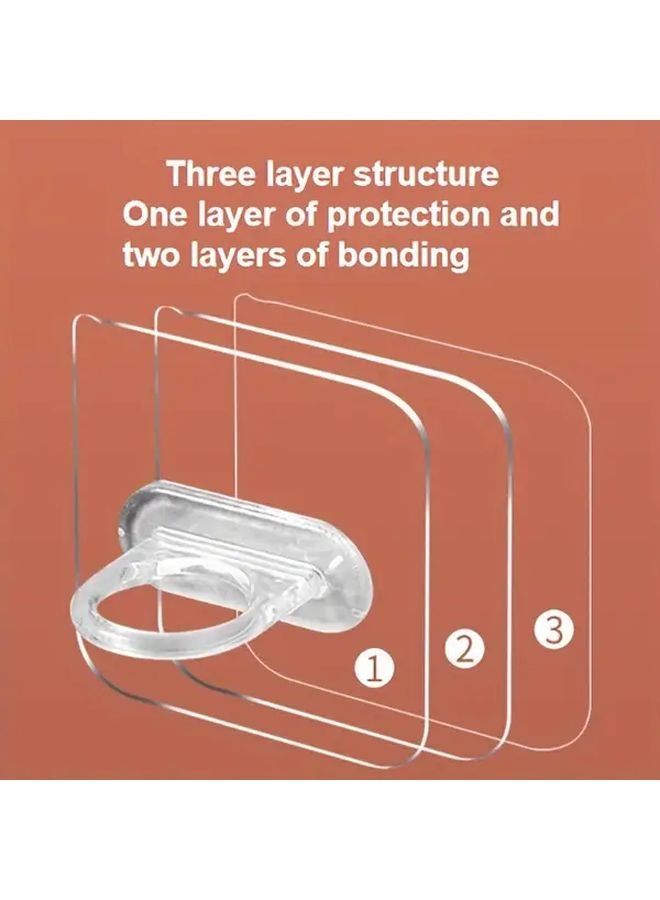 Three layer structure
One layer of protection and two layers of bonding

1
2
3