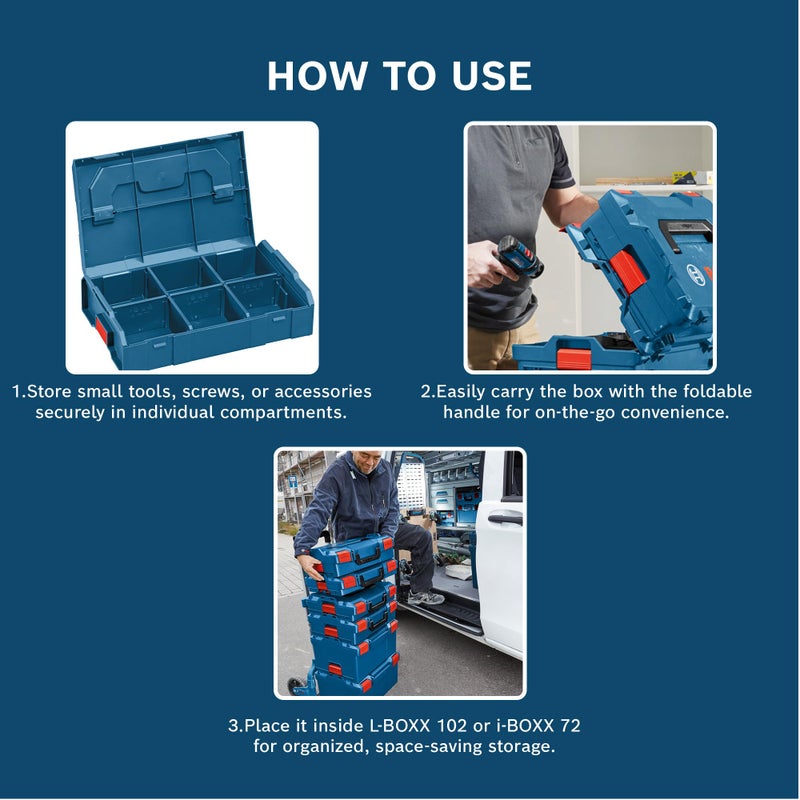 HOW TO USE

1.Store small tools, screws, or accessories securely in individual compartments.

2.Easily carry the box with the foldable handle for on-the-go convenience.

3.Place it inside L-BOXX 102 or i-BOXX 72 for organized, space-saving storage.