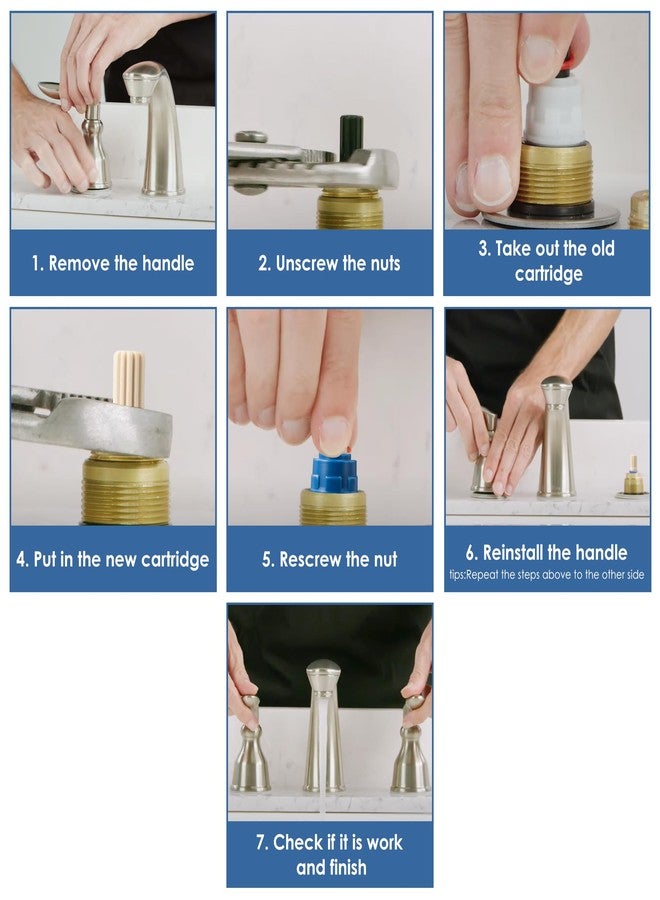 1. Remove the handle

2. Unscrew the nuts

3. Take out the old cartridge

4. Put in the new cartridge

5. Rescrew the nut

6. Reinstall the handle
tips:Repeat the steps above to the other side

7. Check if it is work and finish