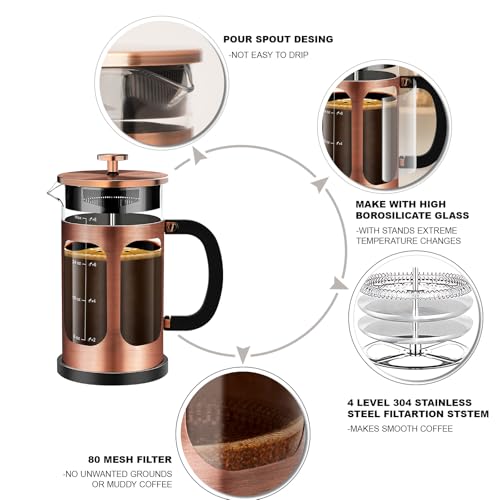 POUR SPOUT DESING
-NOT EASY TO DRIP

MAKE WITH HIGH BOROSILICATE GLASS
-WITH STANDS EXTREME TEMPERATURE CHANGES

4 LEVEL 304 STAINLESS STEEL FILTARTION STSTEM
-MAKES SMOOTH COFFEE

80 MESH FILTER
-NO UNWANTED GROUNDS OR MUDDY COFFEE