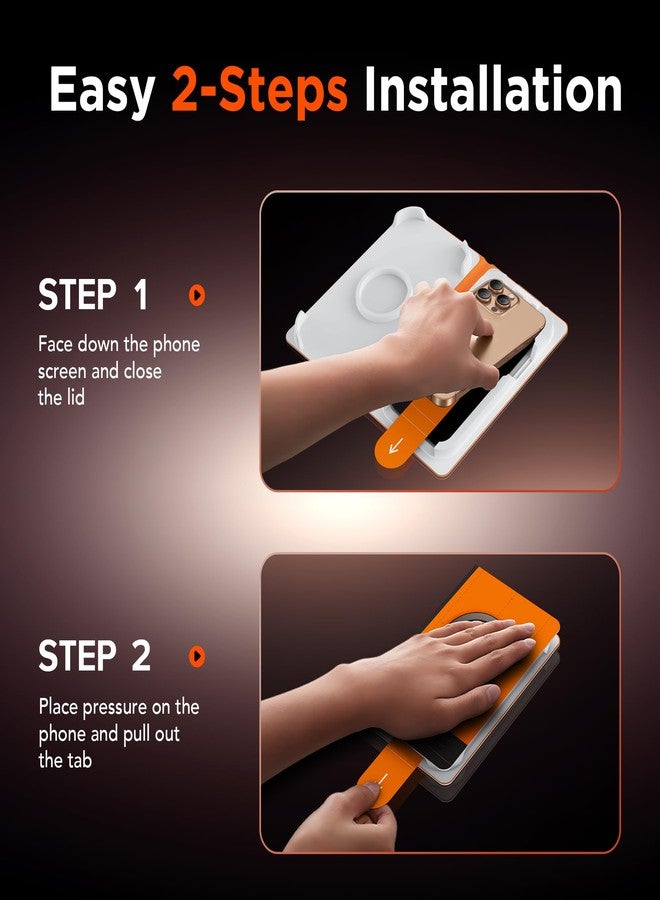 Easy 2-Steps Installation

STEP 1

Face down the phone screen and close the lid

STEP 2

Place pressure on the phone and pull out the tab