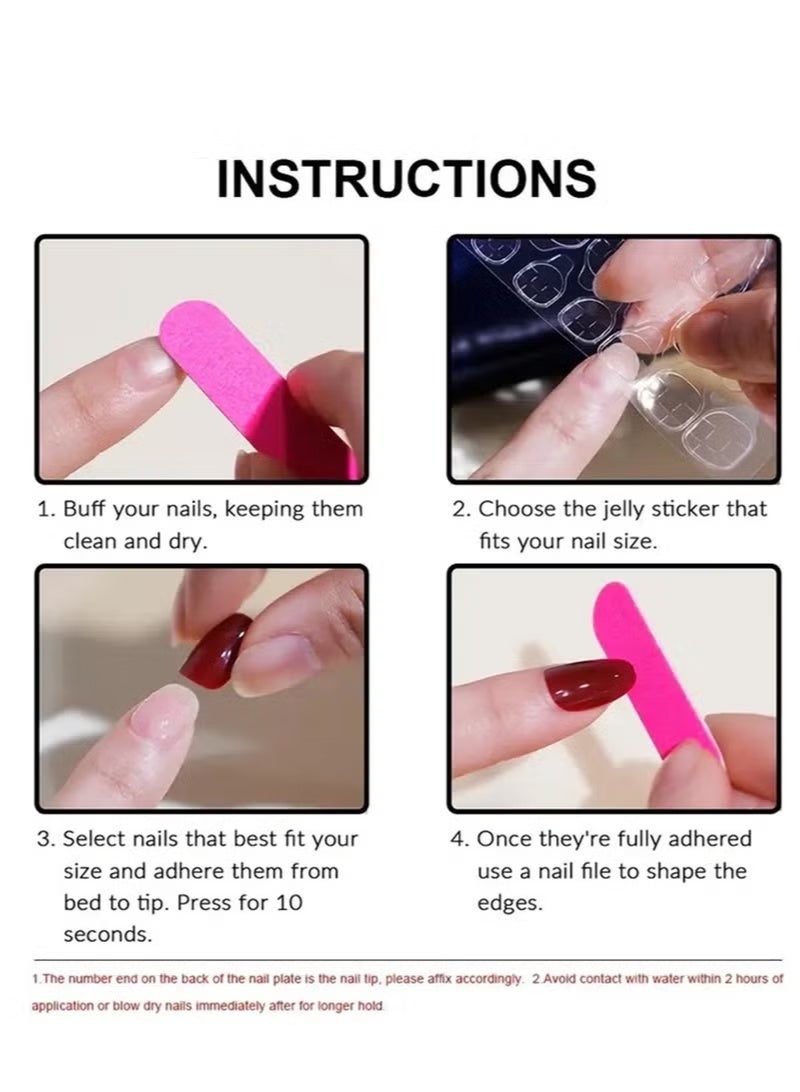 INSTRUCTIONS

1. Buff your nails, keeping them clean and dry.

2. Choose the jelly sticker that fits your nail size.

3. Select nails that best fit your size and adhere them from bed to tip. Press for 10 seconds.

4. Once they're fully adhered use a nail file to shape the edges.

1.The number end on the back of the nail plate is the nail tip, please affix accordingly. 2.Avoid contact with water within 2 hours of application or blow dry nails immediately after for longer hold.