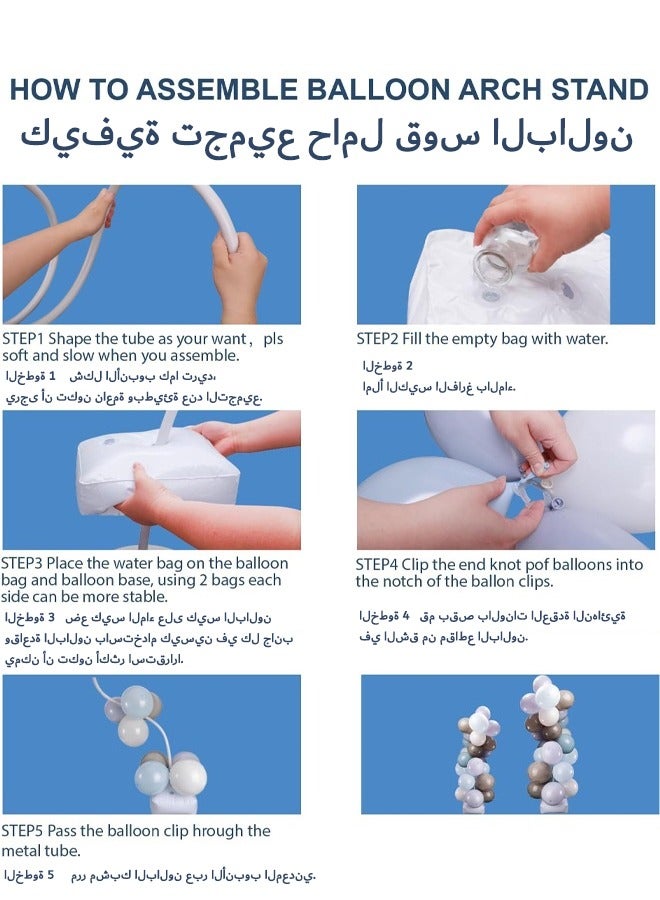 HOW TO ASSEMBLE BALLOON ARCH STAND
كيفية تجميع حامل قوس البالون

STEP1 Shape the tube as your want, pls soft and slow when you assemble.
الخطوة 1 شكل الأنبوب كما تريد، يرجى أن تكون ناعمة وبطيئة عند التجميع.

STEP2 Fill the empty bag with water.
الخطوة 2 املأ الكيس الفارغ بالماء.

STEP3 Place the water bag on the balloon bag and balloon base, using 2 bags each side can be more stable.
الخطوة 3 ضع كيس الماء على كيس البالون وقاعدة البالون باستخدام كيسين في كل جانب يمكن أن تكون أكثر استقرارا.

STEP4 Clip the end knot pof balloons into the notch of the ballon clips.
الخطوة 4 قم بقص بالونات العقدة النهائية في الشق من مقاطع البالون.

STEP5 Pass the balloon clip hrough the metal tube.
الخطوة 5 مرر مشبك البالون عبر الأنبوب المعدني.