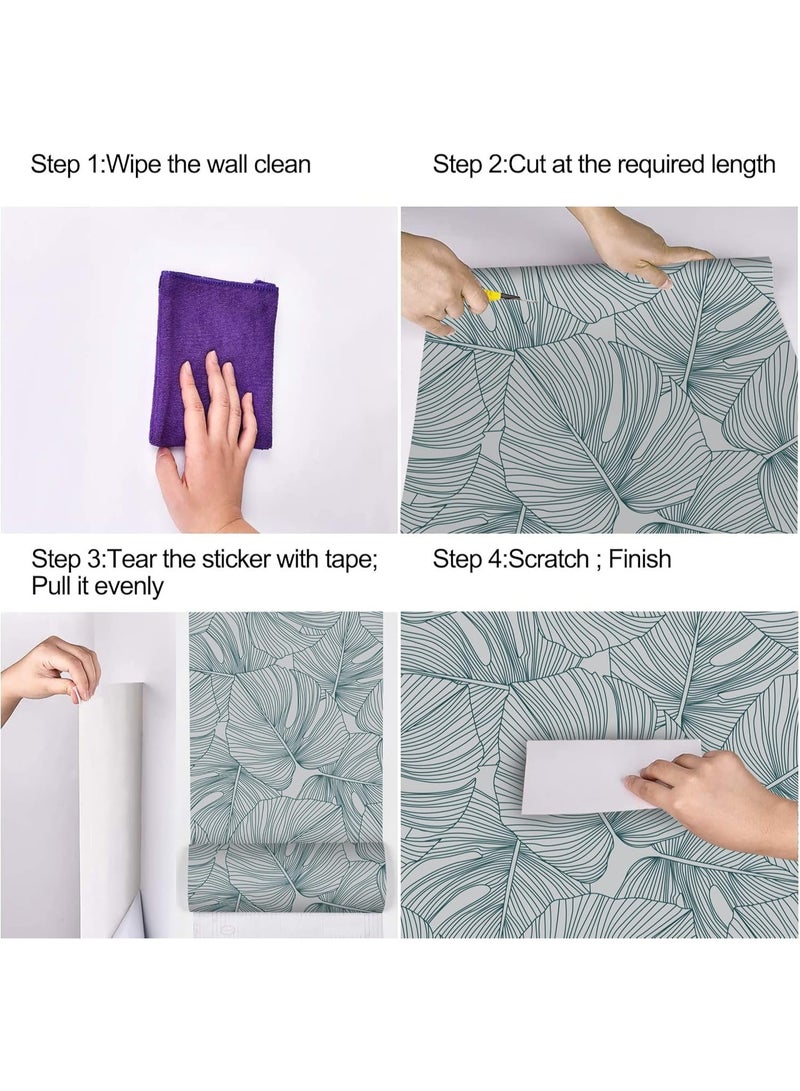 Step 1:Wipe the wall clean

Step 2:Cut at the required length

Step 3:Tear the sticker with tape; Pull it evenly

Step 4:Scratch ; Finish