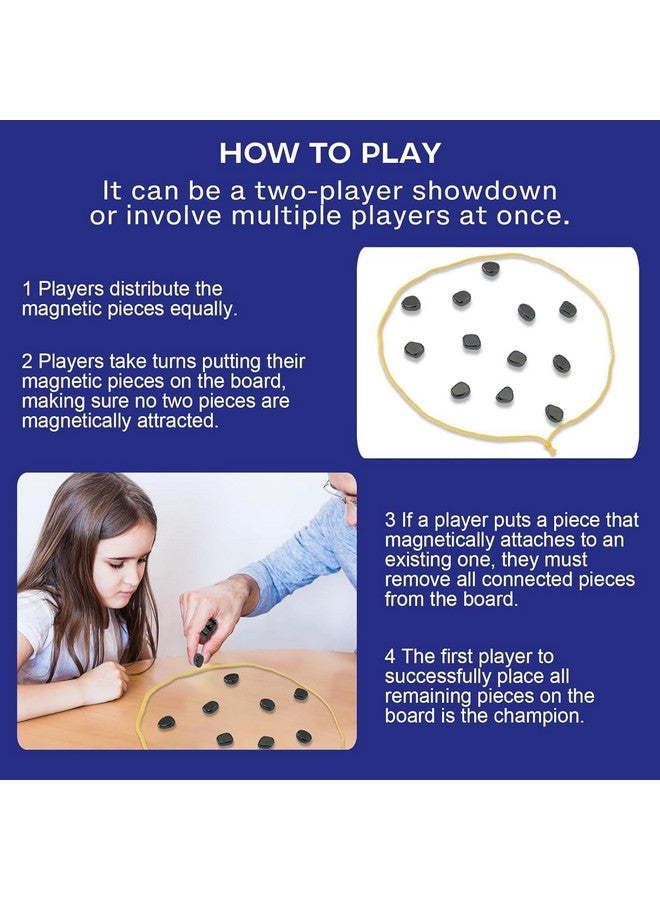 HOW TO PLAY

It can be a two-player showdown or involve multiple players at once.

1 Players distribute the magnetic pieces equally.

2 Players take turns putting their magnetic pieces on the board, making sure no two pieces are magnetically attracted.

3 If a player puts a piece that magnetically attaches to an existing one, they must remove all connected pieces from the board.

4 The first player to successfully place all remaining pieces on the board is the champion.