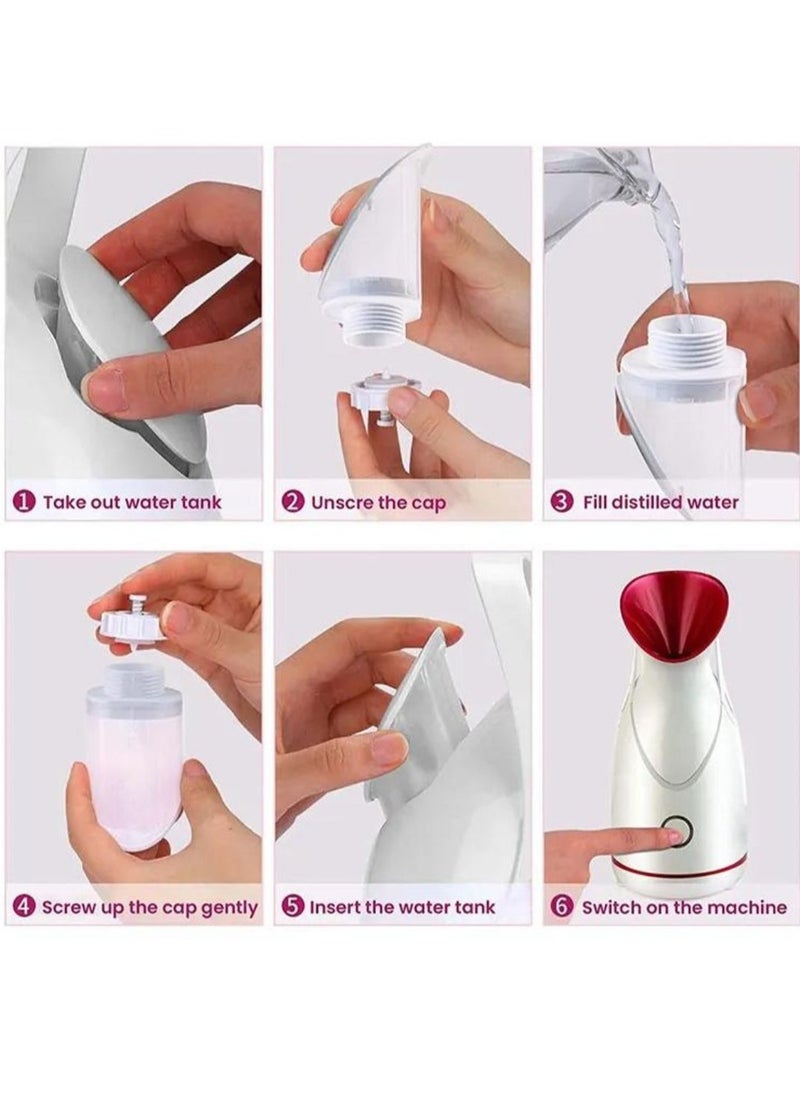 1 Take out water tank

2 Unscre the cap

3 Fill distilled water

4 Screw up the cap gently

5 Insert the water tank

6 Switch on the machine