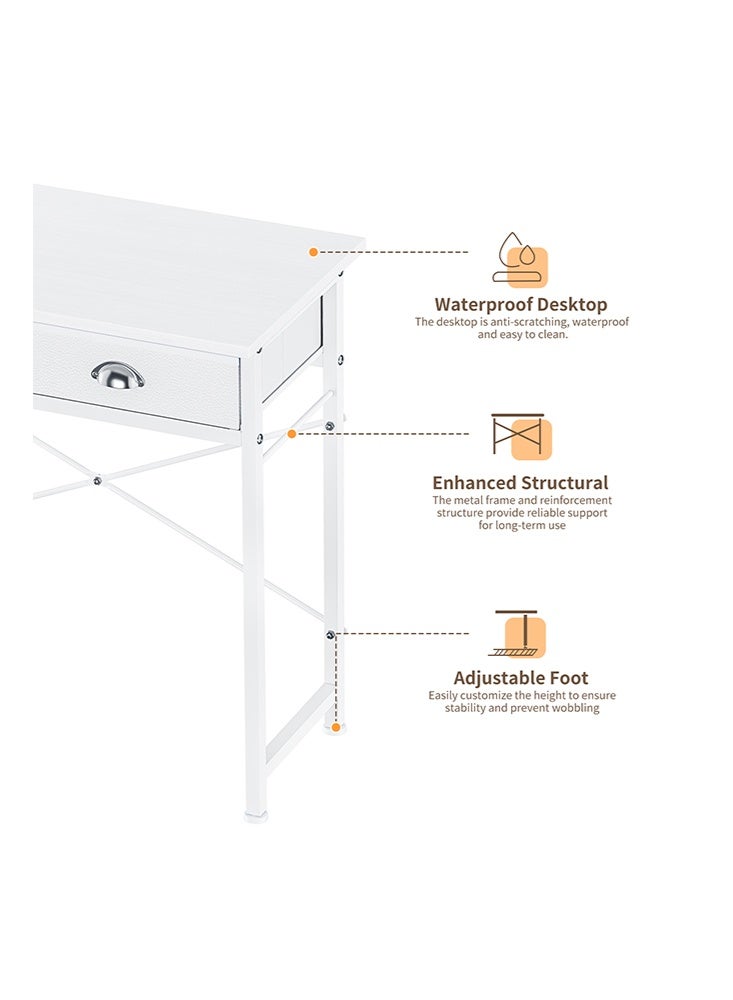 Waterproof Desktop
The desktop is anti-scratching, waterproof and easy to clean.

Enhanced Structural
The metal frame and reinforcement structure provide reliable support for long-term use

Adjustable Foot
Easily customize the height to ensure stability and prevent wobbling