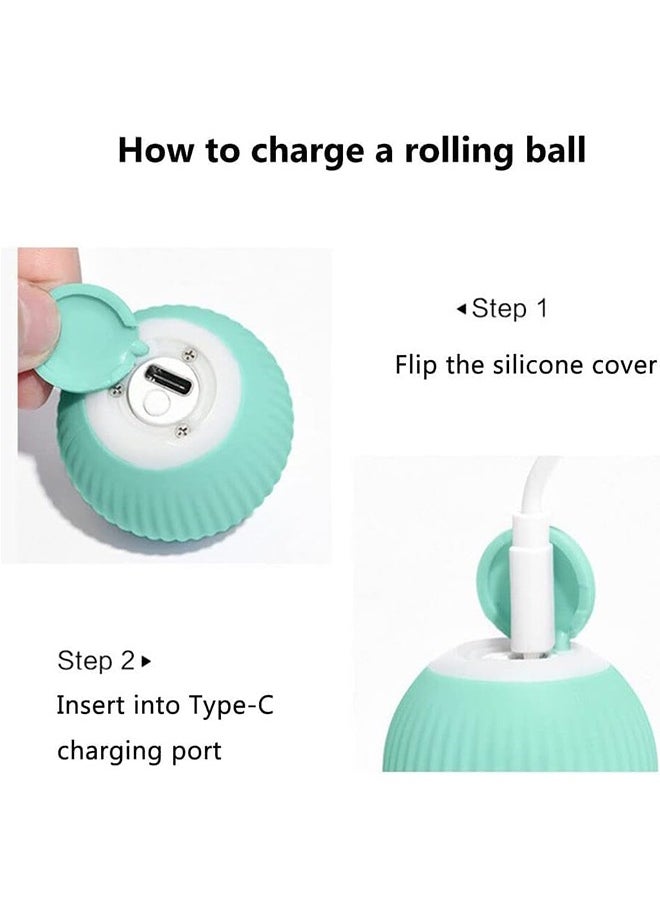 How to charge a rolling ball

◂Step 1

Flip the silicone cover

Step 2▸

Insert into Type-C charging port