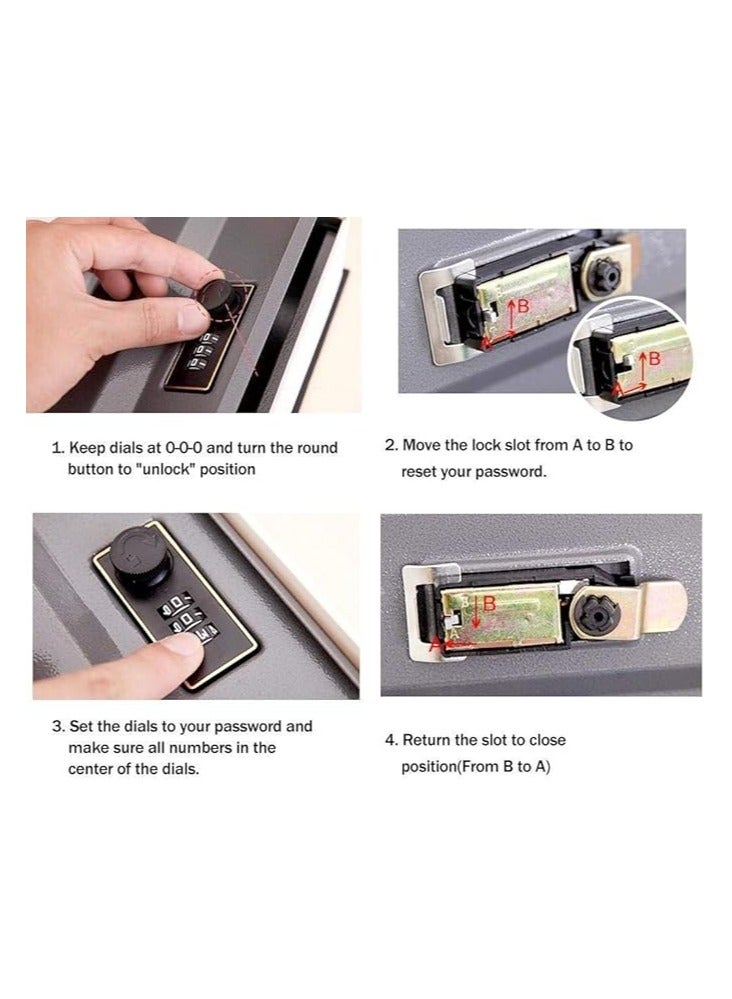 B

B

A

1. Keep dials at 0-0-0 and turn the round button to "unlock" position

2. Move the lock slot from A to B to reset your password.

B

A

3. Set the dials to your password and make sure all numbers in the center of the dials.

4. Return the slot to close position(From B to A)