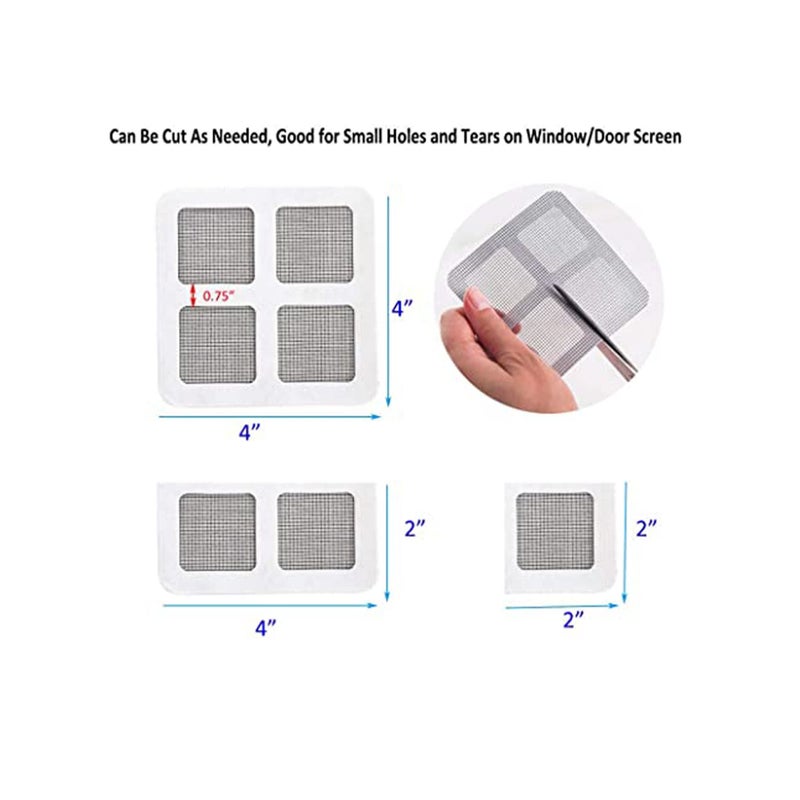 Can Be Cut As Needed, Good for Small Holes and Tears on Window/Door Screen

0.75"

4"

4"

2"

4"

2"

2"