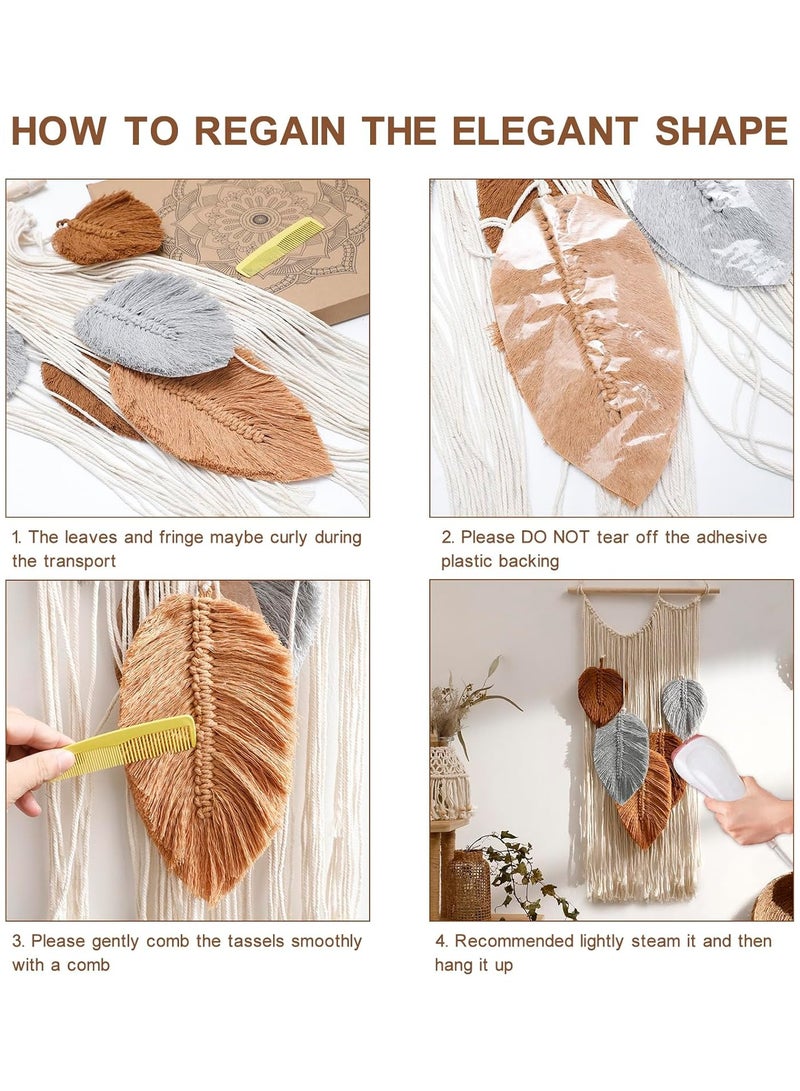 HOW TO REGAIN THE ELEGANT SHAPE

1. The leaves and fringe maybe curly during the transport

2. Please DO NOT tear off the adhesive plastic backing

3. Please gently comb the tassels smoothly with a comb

4. Recommended lightly steam it and then hang it up