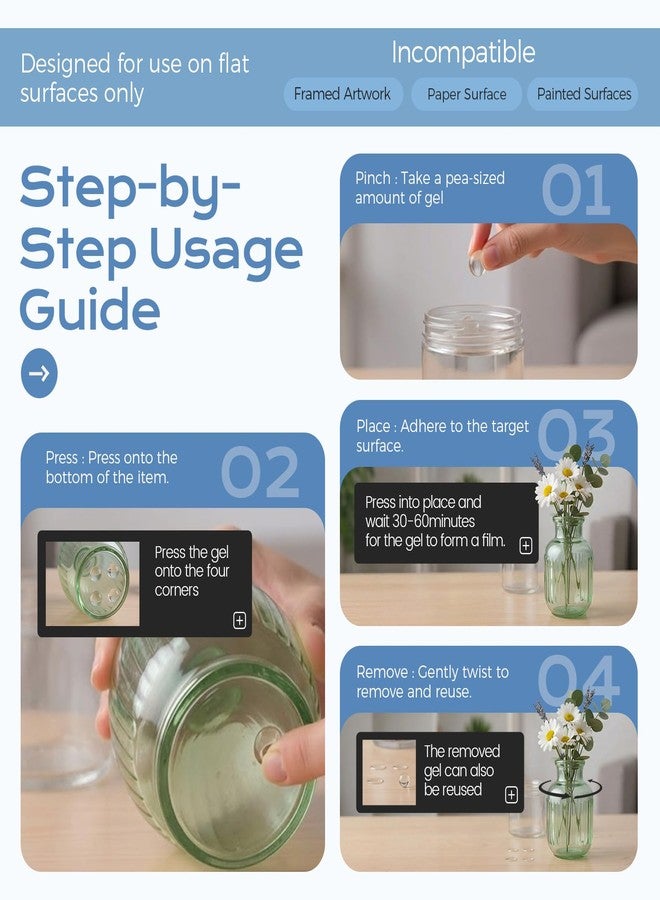 Designed for use on flat surfaces only

Incompatible

Framed Artwork

Paper Surface

Painted Surfaces

Step-by-Step Usage Guide

Pinch : Take a pea-sized amount of gel

01

Press : Press onto the bottom of the item.

02

Press the gel onto the four corners

Place : Adhere to the target surface.

03

Press into place and wait 30-60minutes for the gel to form a film.

Remove : Gently twist to remove and reuse.

04

The removed gel can also be reused