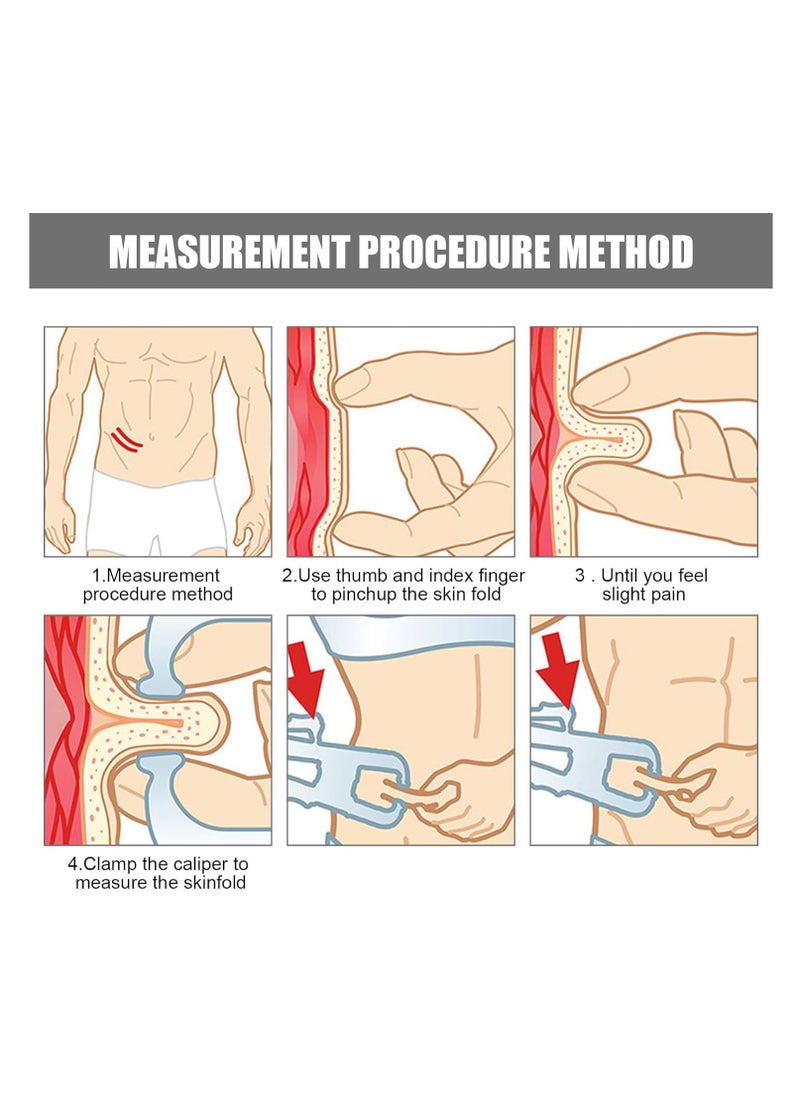 MEASUREMENT PROCEDURE METHOD

1.Measurement procedure method

2.Use thumb and index finger to pinchup the skin fold

3 . Until you feel slight pain

4.Clamp the caliper to measure the skinfold