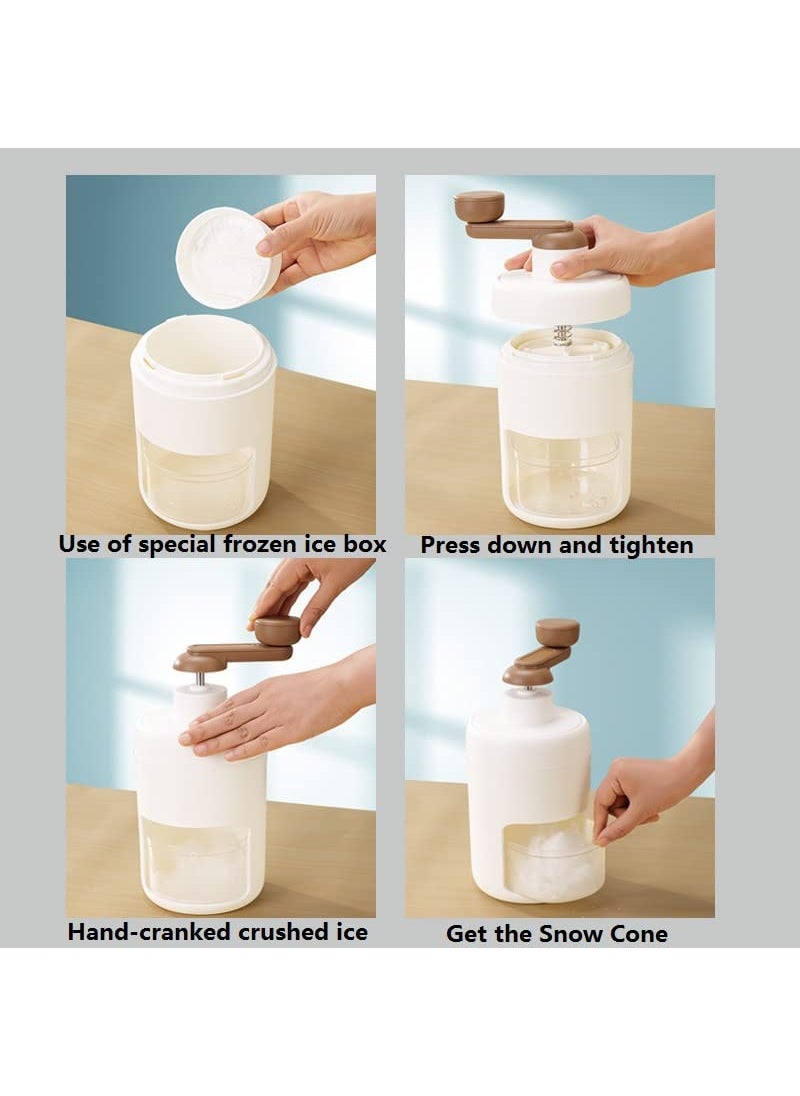 Use of special frozen ice box

Press down and tighten

Hand-cranked crushed ice

Get the Snow Cone