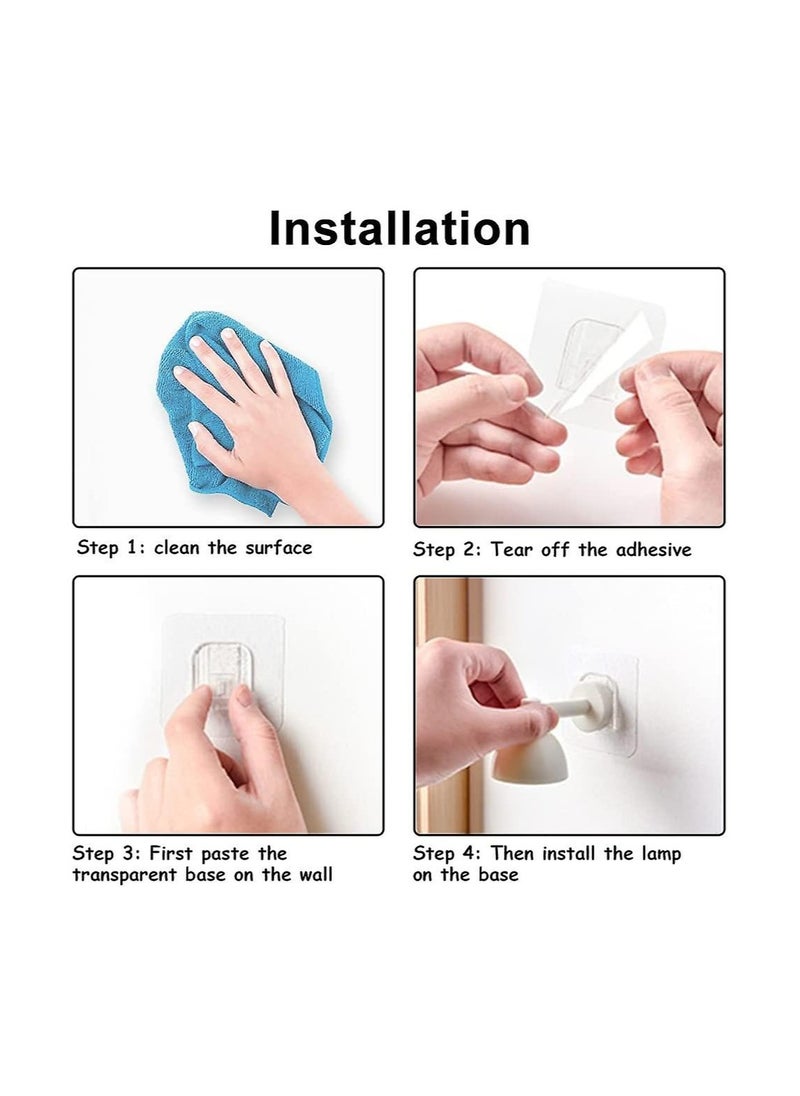 Installation

Step 1: clean the surface

Step 2: Tear off the adhesive

Step 3: First paste the transparent base on the wall

Step 4: Then install the lamp on the base