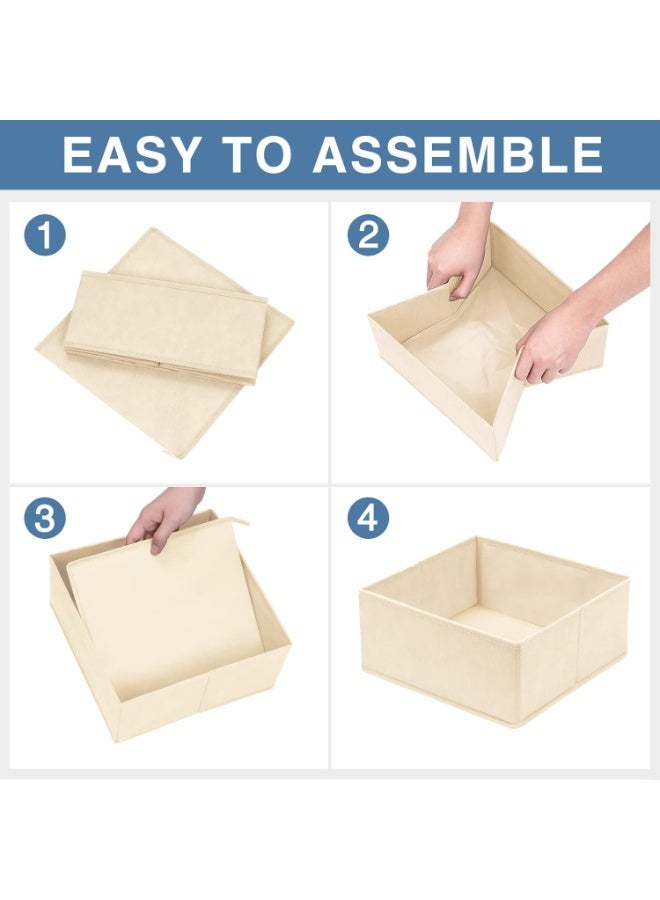 EASY TO ASSEMBLE

1

2

3

4