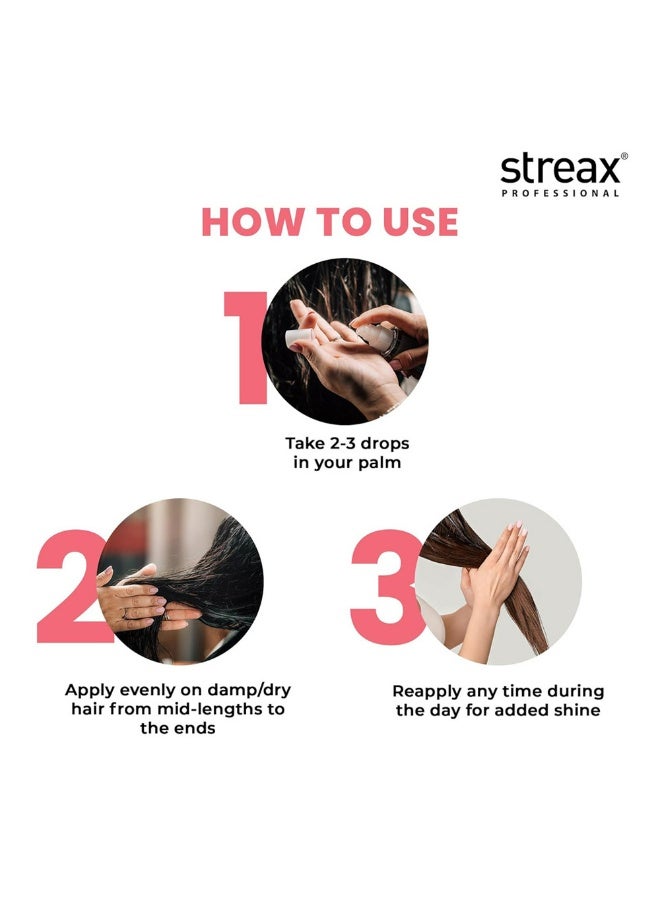 streax®
PROFESSIONAL

HOW TO USE

1

Take 2-3 drops in your palm

2

Apply evenly on damp/dry hair from mid-lengths to the ends

3

Reapply any time during the day for added shine