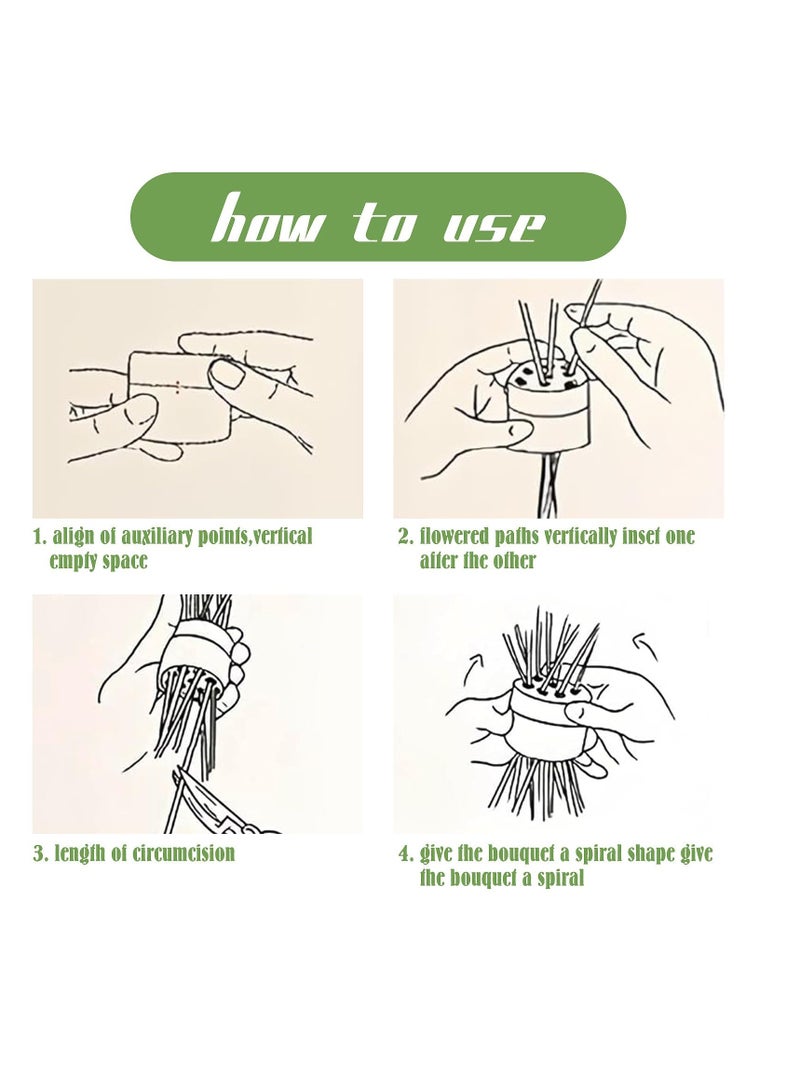 how to use

1. align of auxiliary points,vertical empty space

2. flowered paths vertically inset one after the other

3. length of circumcision

4. give the bouquet a spiral shape give the bouquet a spiral