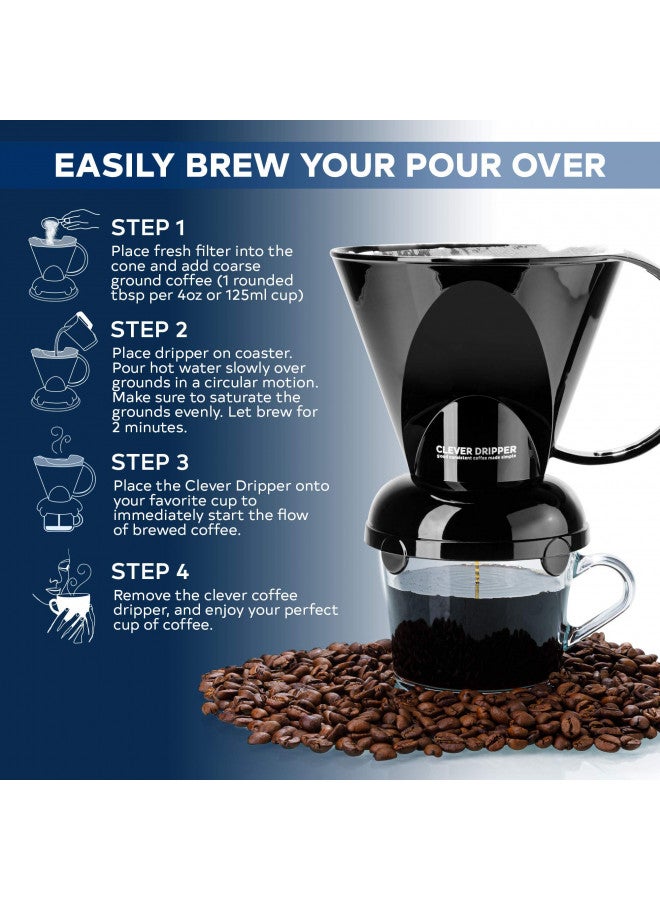 EASILY BREW YOUR POUR OVER

STEP 1
Place fresh filter into the cone and add coarse ground coffee (1 rounded tbsp per 4oz or 125ml cup)

STEP 2
Place dripper on coaster. Pour hot water slowly over grounds in a circular motion. Make sure to saturate the grounds evenly. Let brew for 2 minutes.

STEP 3
Place the Clever Dripper onto your favorite cup to immediately start the flow of brewed coffee.

STEP 4
Remove the clever coffee dripper, and enjoy your perfect cup of coffee.

CLEVER DRIPPER
good consistent coffee made simple