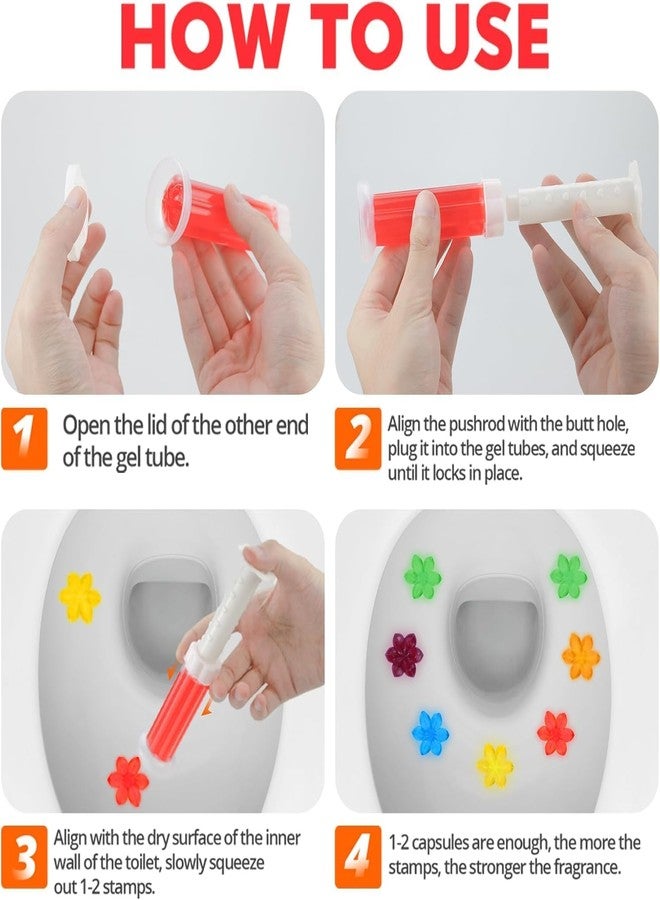 HOW TO USE

1 Open the lid of the other end of the gel tube.

2 Align the pushrod with the butt hole, plug it into the gel tubes, and squeeze until it locks in place.

3 Align with the dry surface of the inner wall of the toilet, slowly squeeze out 1-2 stamps.

4 1-2 capsules are enough, the more the stamps, the stronger the fragrance.