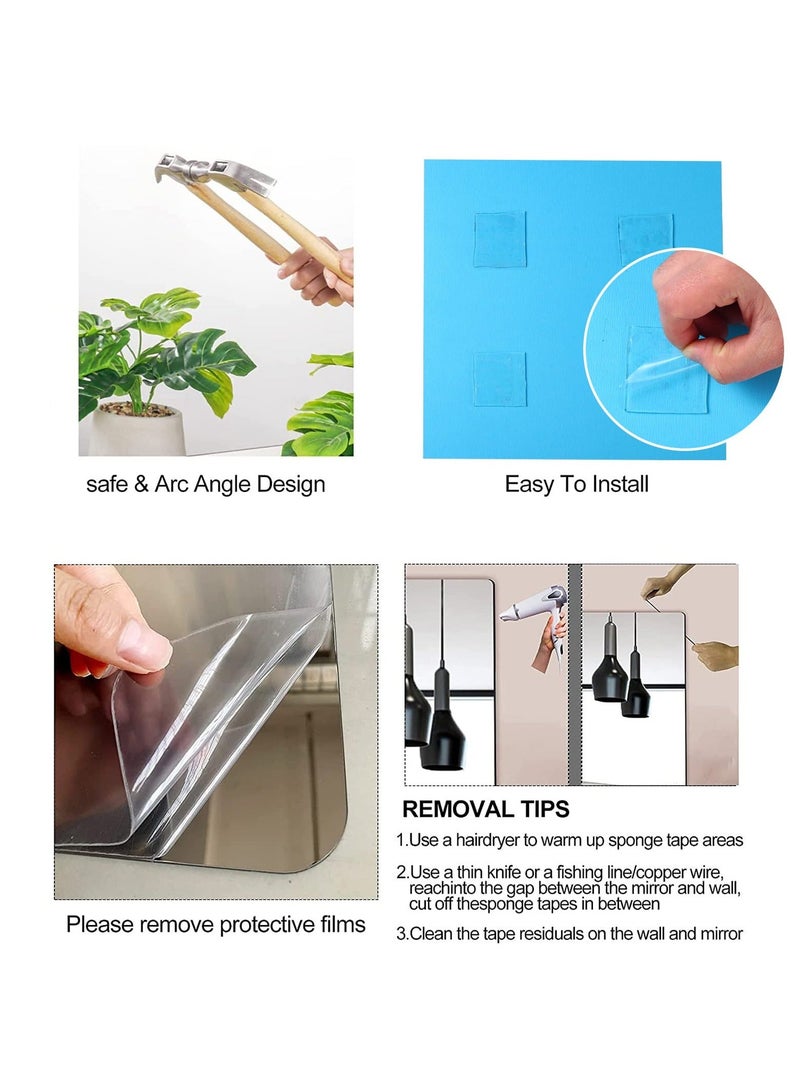 safe & Arc Angle Design

Easy To Install

Please remove protective films

REMOVAL TIPS

1.Use a hairdryer to warm up sponge tape areas

2.Use a thin knife or a fishing line/copper wire, reachinto the gap between the mirror and wall, cut off thesponge tapes in between

3.Clean the tape residuals on the wall and mirror