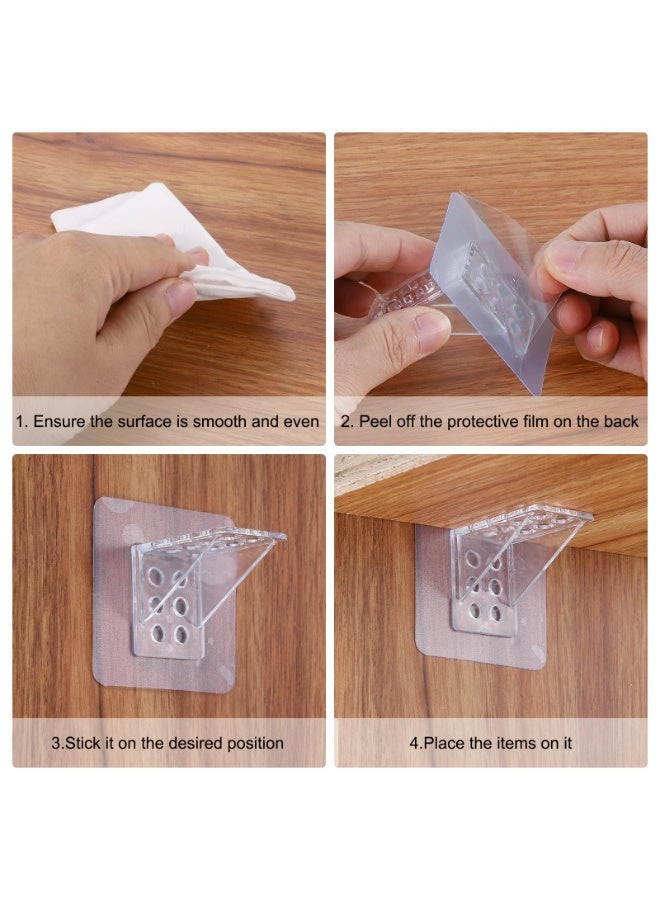 1. Ensure the surface is smooth and even

2. Peel off the protective film on the back

3.Stick it on the desired position

4.Place the items on it