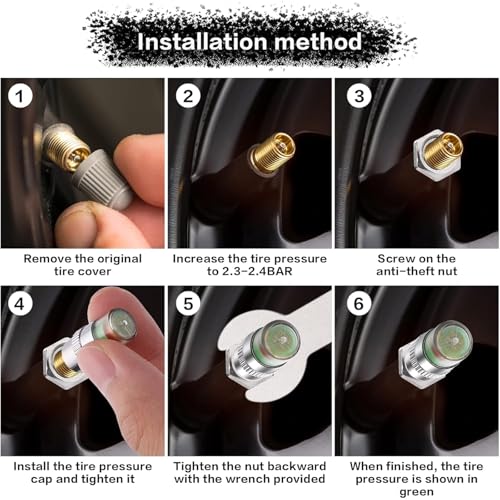 Installation method

1

Remove the original tire cover

2

Increase the tire pressure to 2.3-2.4BAR

3

Screw on the anti-theft nut

4

Install the tire pressure cap and tighten it

5

Tighten the nut backward with the wrench provided

6

When finished, the tire pressure is shown in green