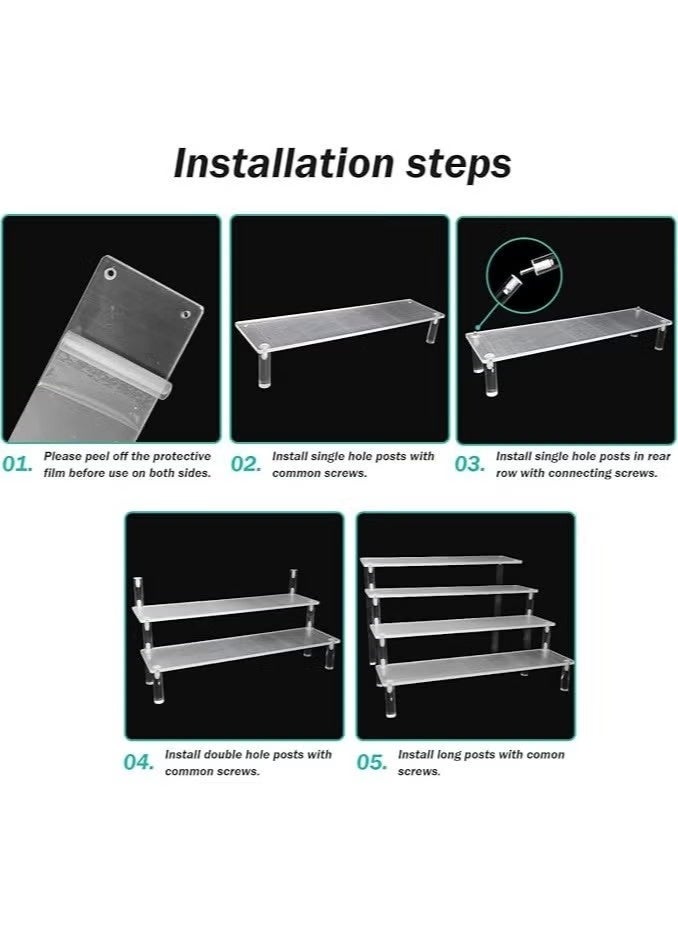 Installation steps

01. Please peel off the protective film before use on both sides.

02. Install single hole posts with common screws.

03. Install single hole posts in rear row with connecting screws.

04. Install double hole posts with common screws.

05. Install long posts with comon screws.