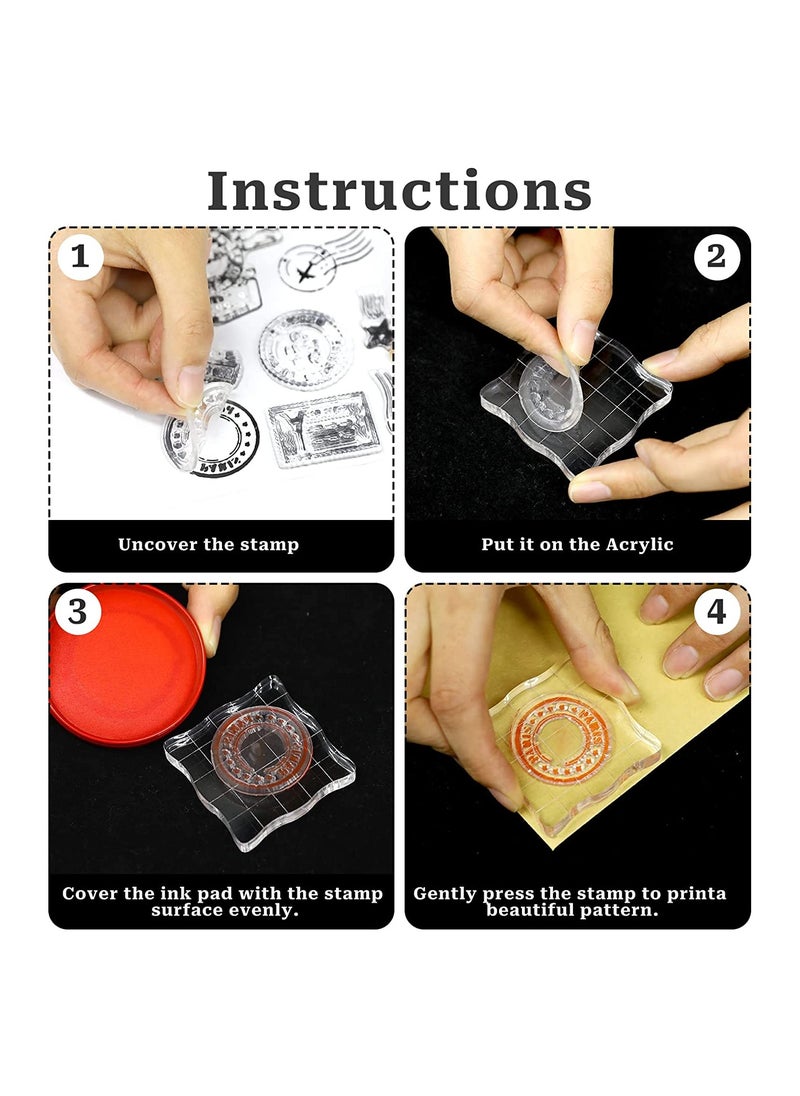 Instructions

1

Uncover the stamp

2

Put it on the Acrylic

3

Cover the ink pad with the stamp surface evenly.

4

Gently press the stamp to printa beautiful pattern.