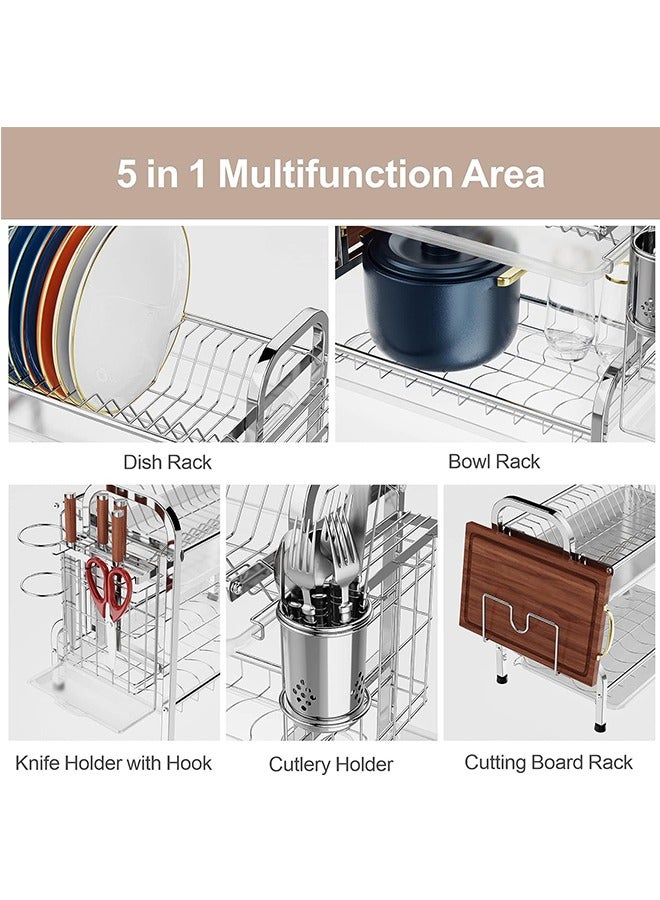 5 in 1 Multifunction Area

Dish Rack

Bowl Rack

Knife Holder with Hook

Cutlery Holder

Cutting Board Rack