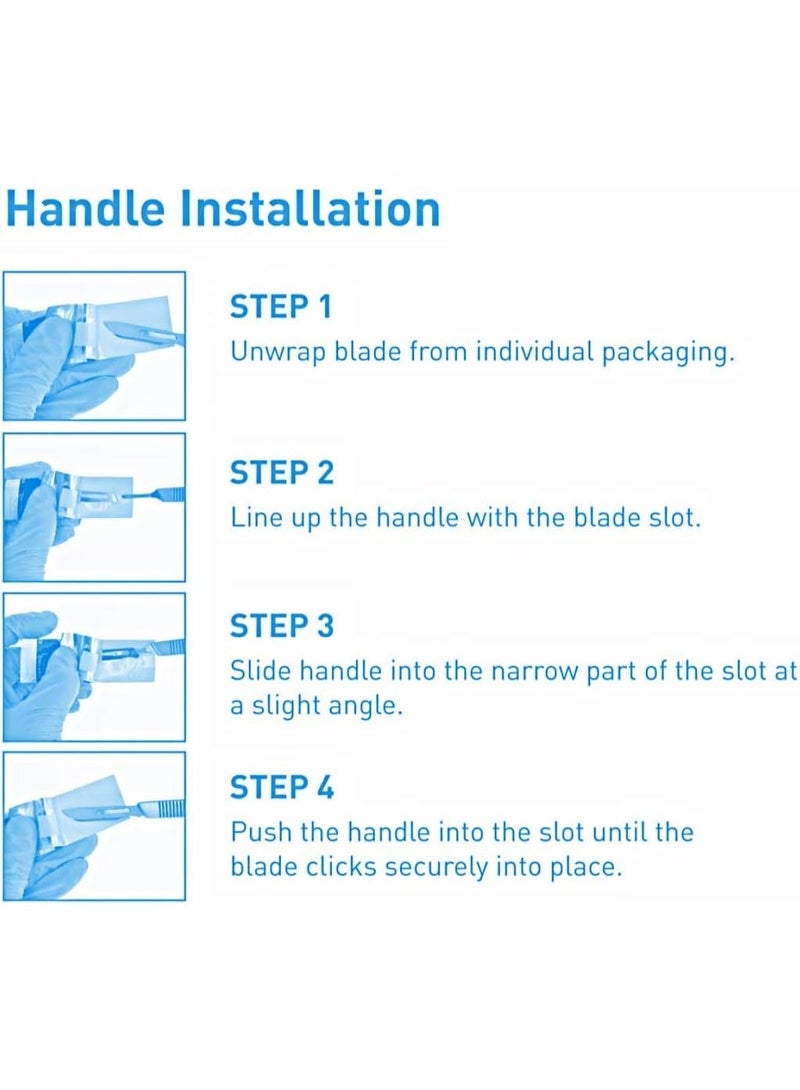 Handle Installation

STEP 1
Unwrap blade from individual packaging.

STEP 2
Line up the handle with the blade slot.

STEP 3
Slide handle into the narrow part of the slot at a slight angle.

STEP 4
Push the handle into the slot until the blade clicks securely into place.