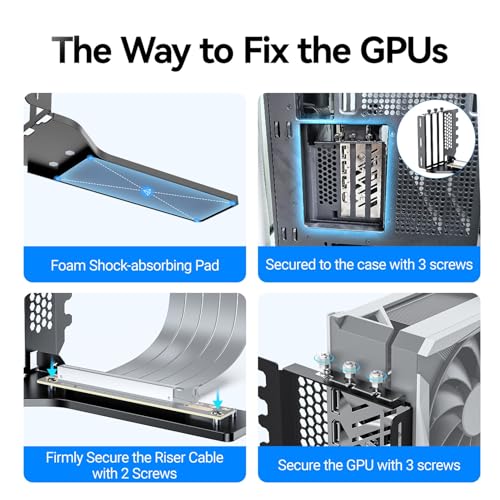 The Way to Fix the GPUs

Foam Shock-absorbing Pad

Secured to the case with 3 screws

Firmly Secure the Riser Cable with 2 Screws

Secure the GPU with 3 screws