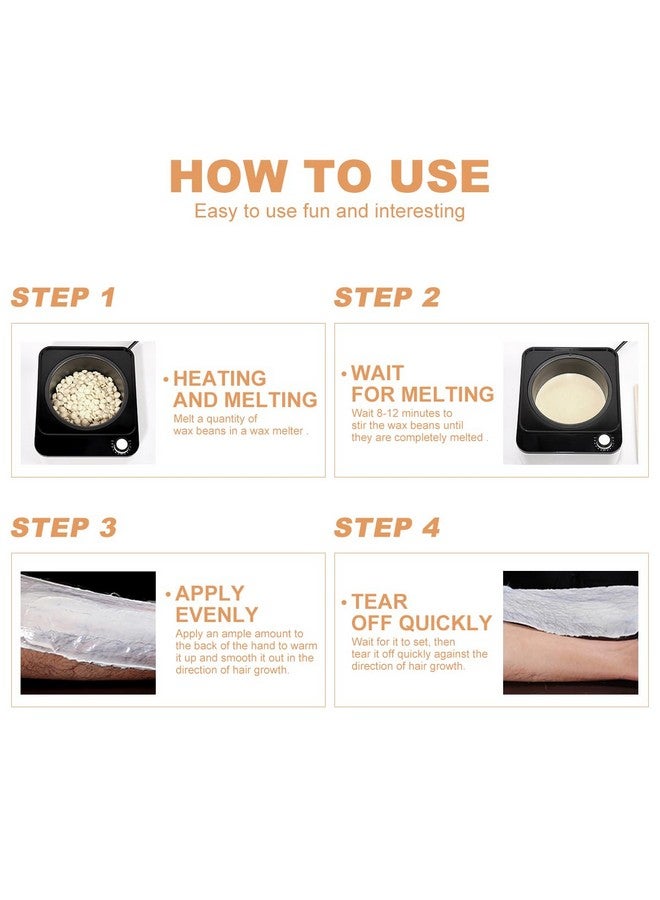 HOW TO USE
Easy to use fun and interesting

STEP 1

• HEATING AND MELTING
Melt a quantity of wax beans in a wax melter .

STEP 2

• WAIT FOR MELTING
Wait 8-12 minutes to stir the wax beans until they are completely melted .

STEP 3

• APPLY EVENLY
Apply an ample amount to the back of the hand to warm it up and smooth it out in the direction of hair growth.

STEP 4

• TEAR OFF QUICKLY
Wait for it to set, then tear it off quickly against the direction of hair growth.