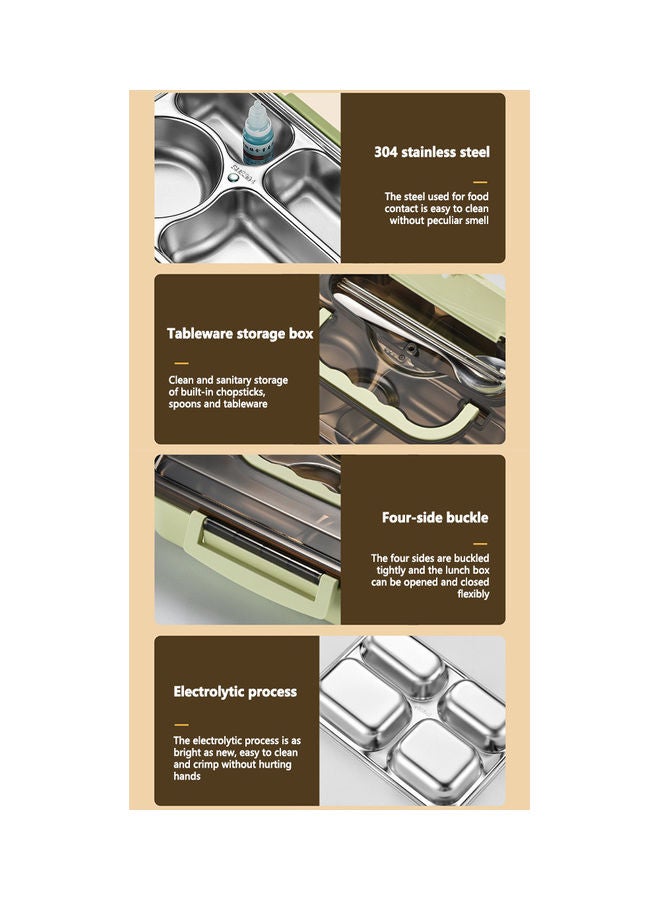 304 stainless steel

The steel used for food contact is easy to clean without peculiar smell

Tableware storage box

Clean and sanitary storage of built-in chopsticks, spoons and tableware

Four-side buckle

The four sides are buckled tightly and the lunch box can be opened and closed flexibly

Electrolytic process

The electrolytic process is as bright as new, easy to clean and crimp without hurting hands