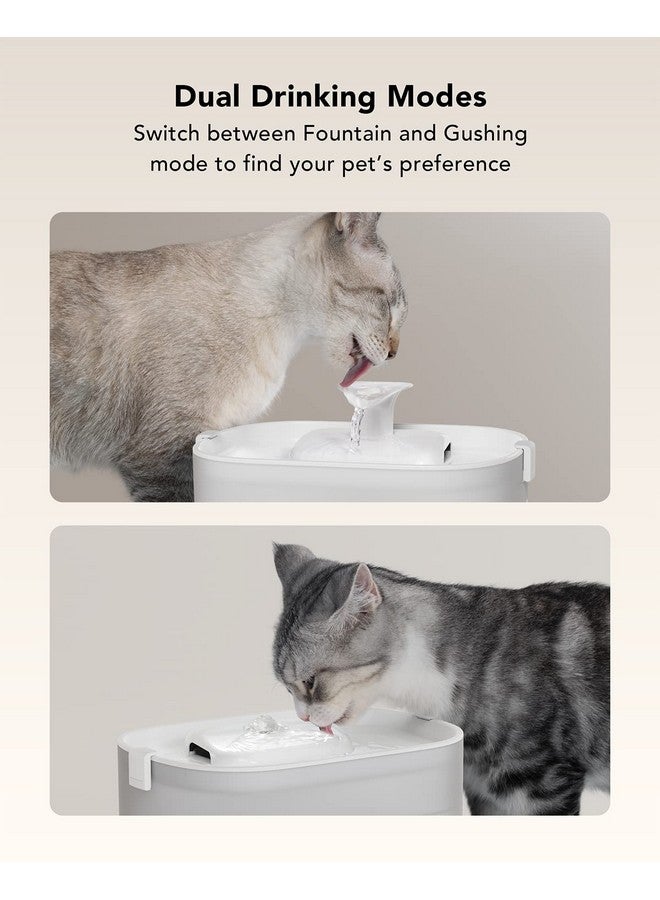 Dual Drinking Modes
Switch between Fountain and Gushing mode to find your pet's preference