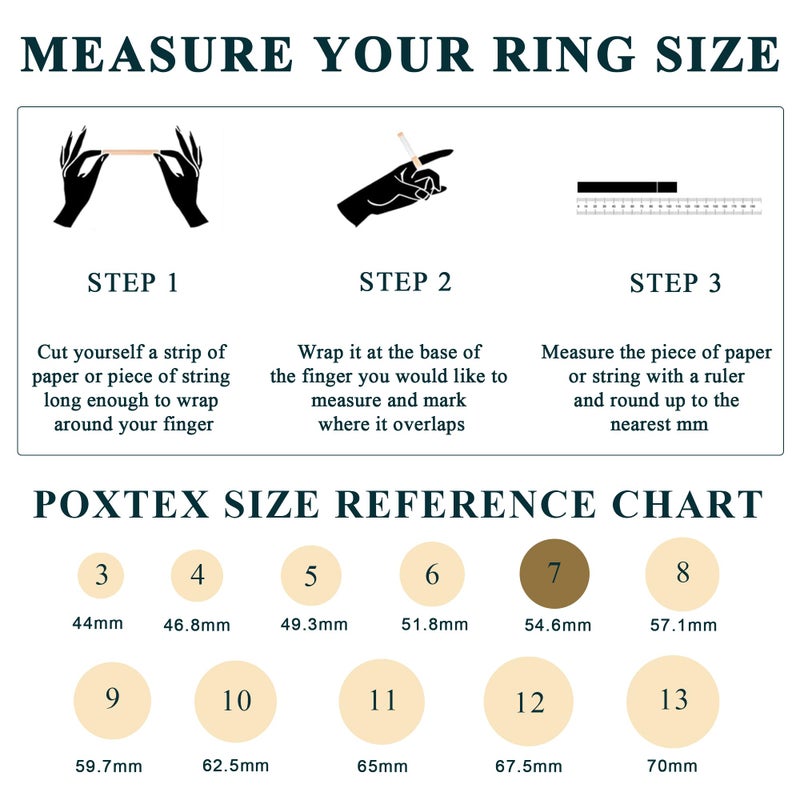 MEASURE YOUR RING SIZE

STEP 1

Cut yourself a strip of paper or piece of string long enough to wrap around your finger

STEP 2

Wrap it at the base of the finger you would like to measure and mark where it overlaps

STEP 3

Measure the piece of paper or string with a ruler and round up to the nearest mm

POXTEX SIZE REFERENCE CHART

3
44mm

4
46.8mm

5
49.3mm

6
51.8mm

7
54.6mm

8
57.1mm

9
59.7mm

10
62.5mm

11
65mm

12
67.5mm

13
70mm