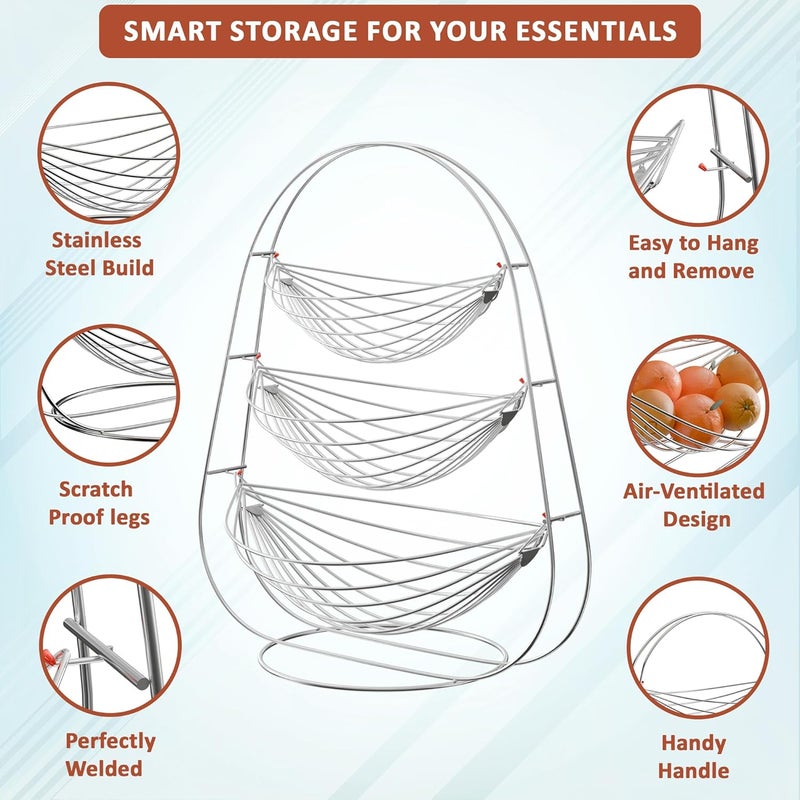 SMART STORAGE FOR YOUR ESSENTIALS

Stainless Steel Build

Scratch Proof legs

Perfectly Welded

Easy to Hang and Remove

Air-Ventilated Design

Handy Handle