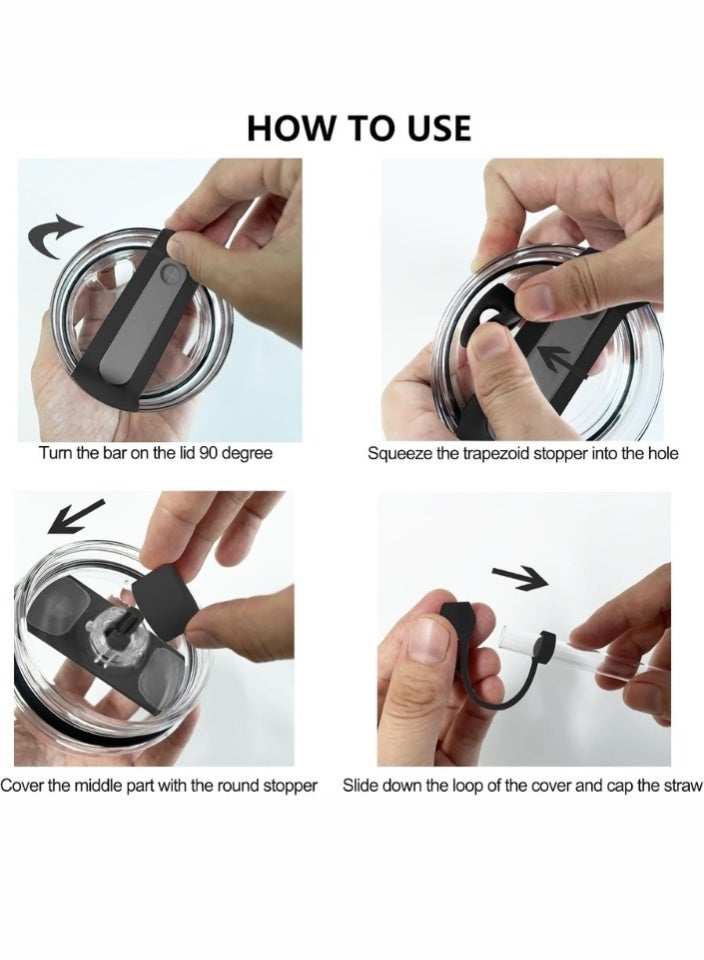 HOW TO USE

Turn the bar on the lid 90 degree

Squeeze the trapezoid stopper into the hole

Cover the middle part with the round stopper

Slide down the loop of the cover and cap the straw