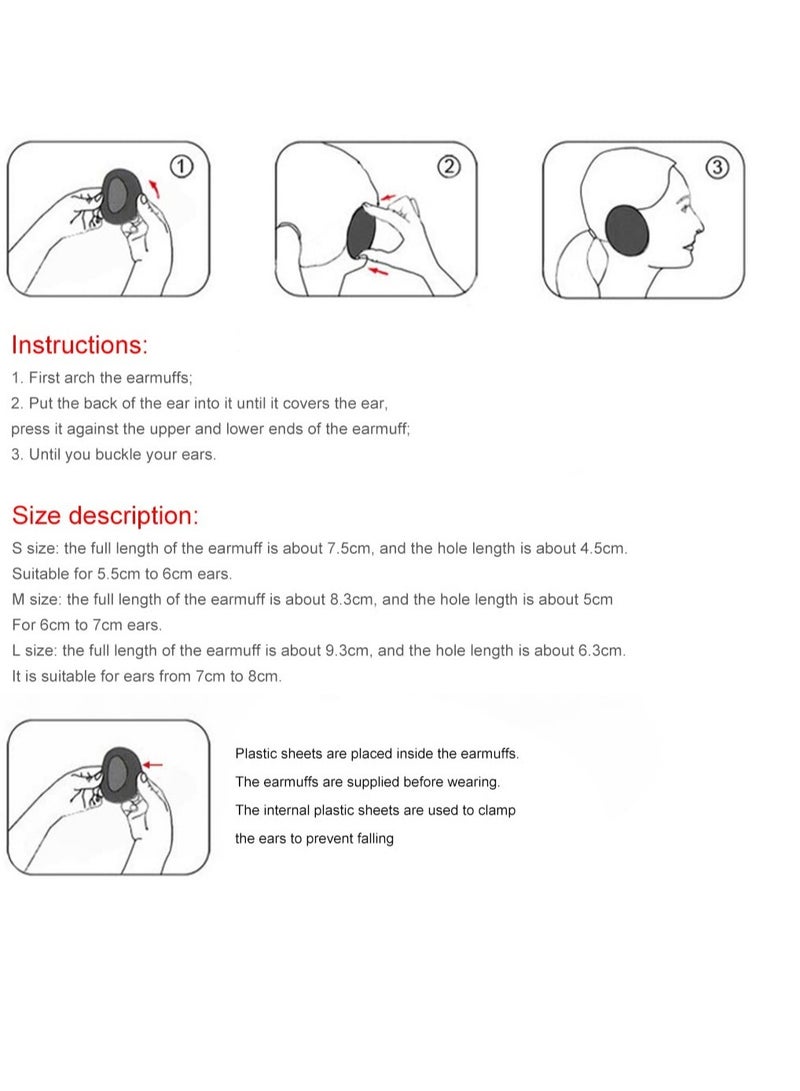 ①

②

③

Instructions:

1. First arch the earmuffs;
2. Put the back of the ear into it until it covers the ear, press it against the upper and lower ends of the earmuff;
3. Until you buckle your ears.

Size description:

S size: the full length of the earmuff is about 7.5cm, and the hole length is about 4.5cm. Suitable for 5.5cm to 6cm ears.
M size: the full length of the earmuff is about 8.3cm, and the hole length is about 5cm For 6cm to 7cm ears.
L size: the full length of the earmuff is about 9.3cm, and the hole length is about 6.3cm. It is suitable for ears from 7cm to 8cm.

Plastic sheets are placed inside the earmuffs.
The earmuffs are supplied before wearing.
The internal plastic sheets are used to clamp the ears to prevent falling