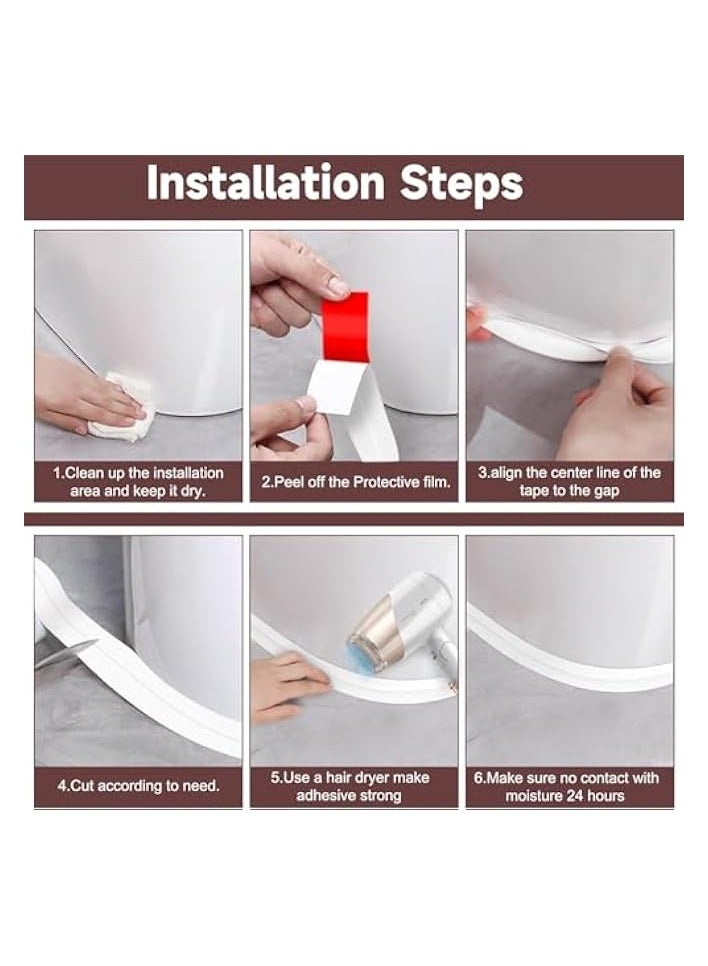 Installation Steps

1.Clean up the installation area and keep it dry.

2.Peel off the Protective film.

3.align the center line of the tape to the gap

4.Cut according to need.

5.Use a hair dryer make adhesive strong

6.Make sure no contact with moisture 24 hours