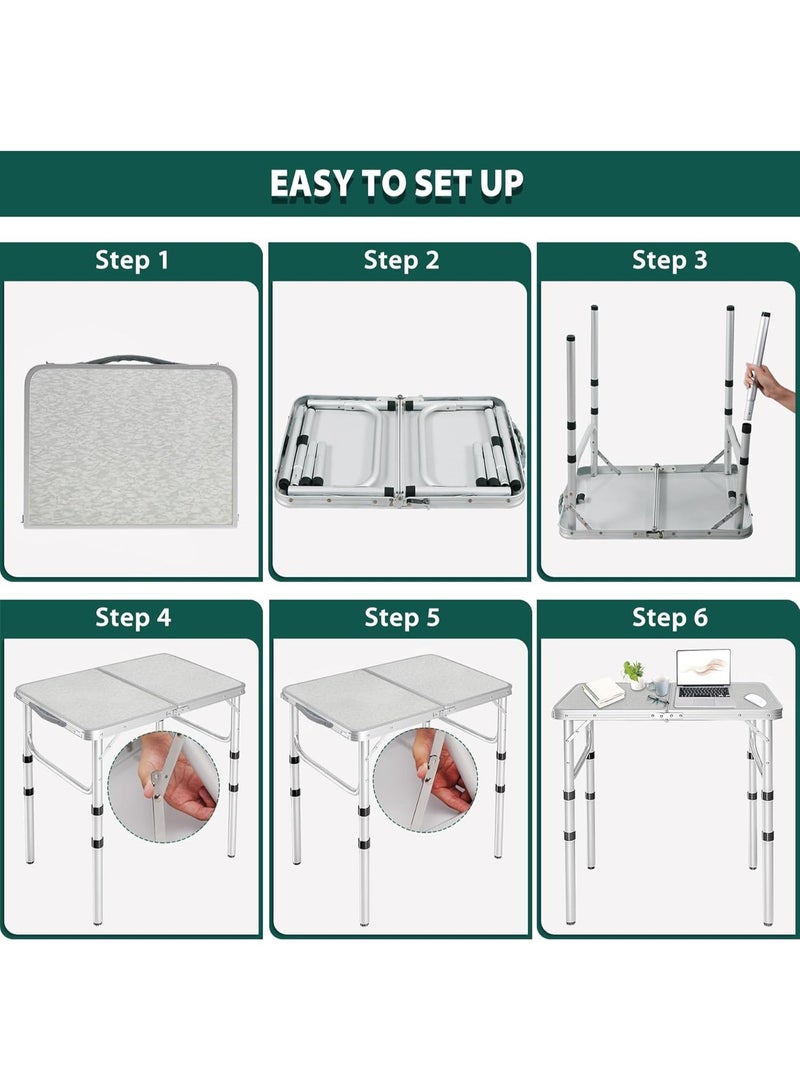 EASY TO SET UP

Step 1

Step 2

Step 3

Step 4

Step 5

Step 6