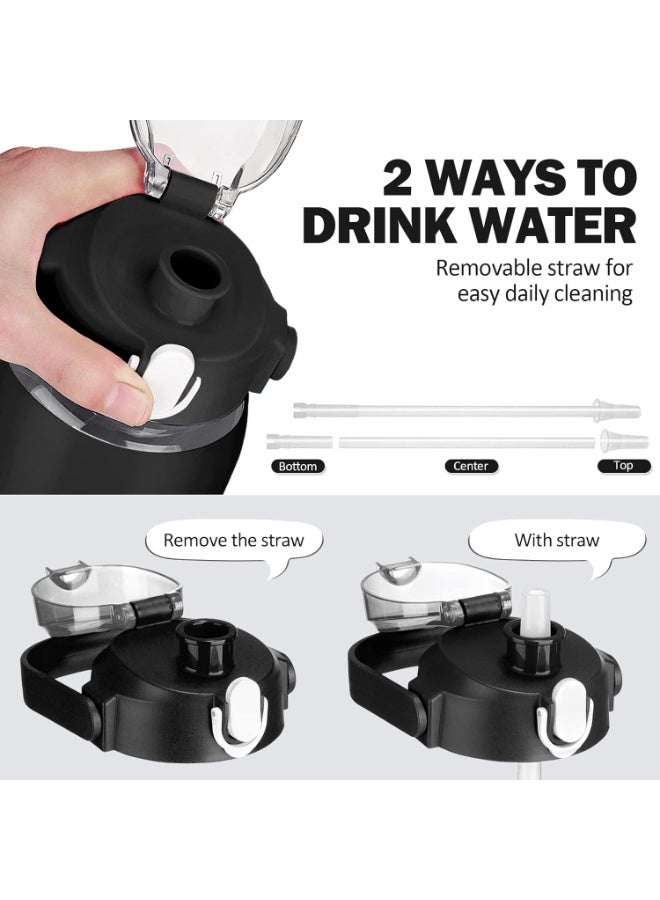 2 WAYS TO DRINK WATER

Removable straw for easy daily cleaning

Bottom

Center

Top

Remove the straw

With straw